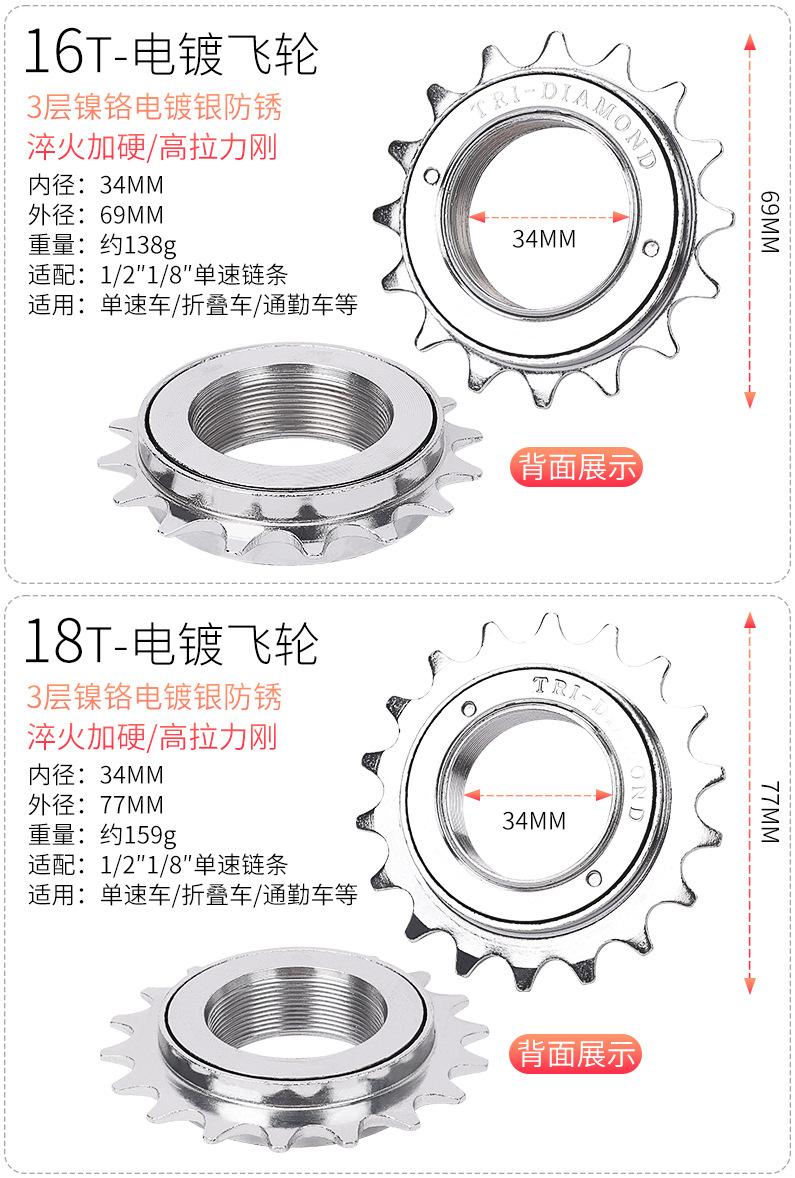 16T-电镀飞轮

3层镍铬电镀银防锈
淬火加硬/高拉力刚

内径：34MM
外径：69MM
重量：约138g
适配：1/2"1/8"单速链条
适用：单速车/折叠车/通勤车等

TRI-DIAMOND

34MM

69MM

背面展示

18T-电镀飞轮

3层镍铬电镀银防锈
淬火加硬/高拉力刚

内径：34MM
外径：77MM
重量：约159g
适配：1/2"1/8"单速链条
适用：单速车/折叠车/通勤车等

TRI-DIAMOND

34MM

77MM

背面展示