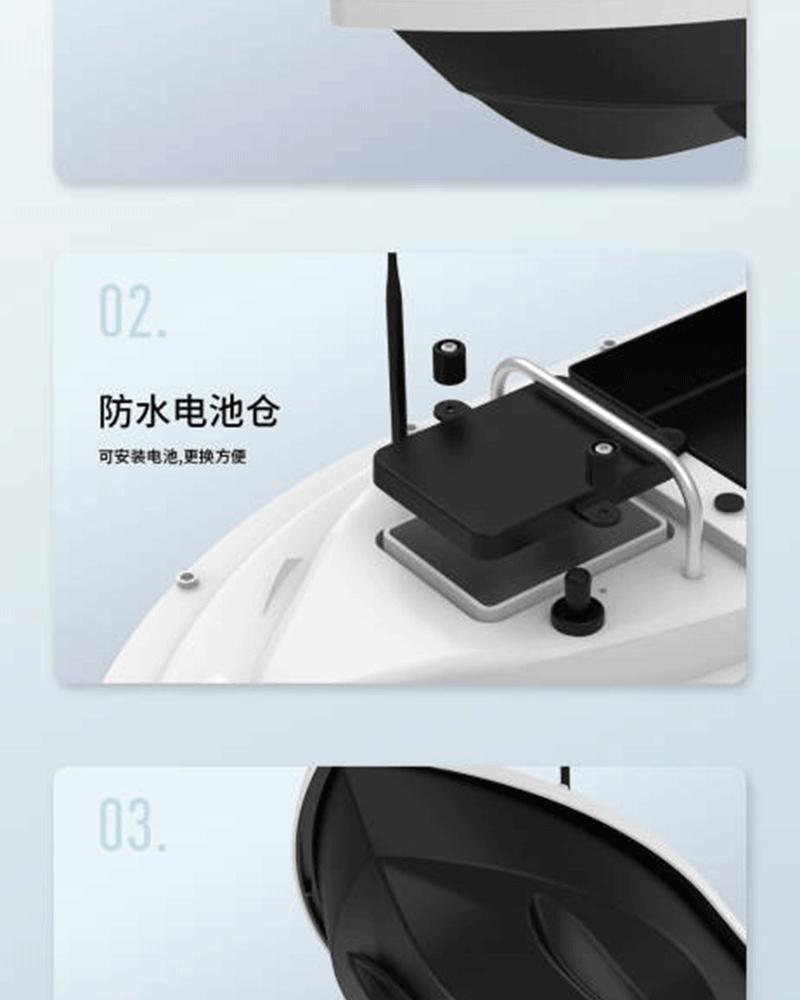 02.

防水电池仓

可安装电池,更换方便

03.