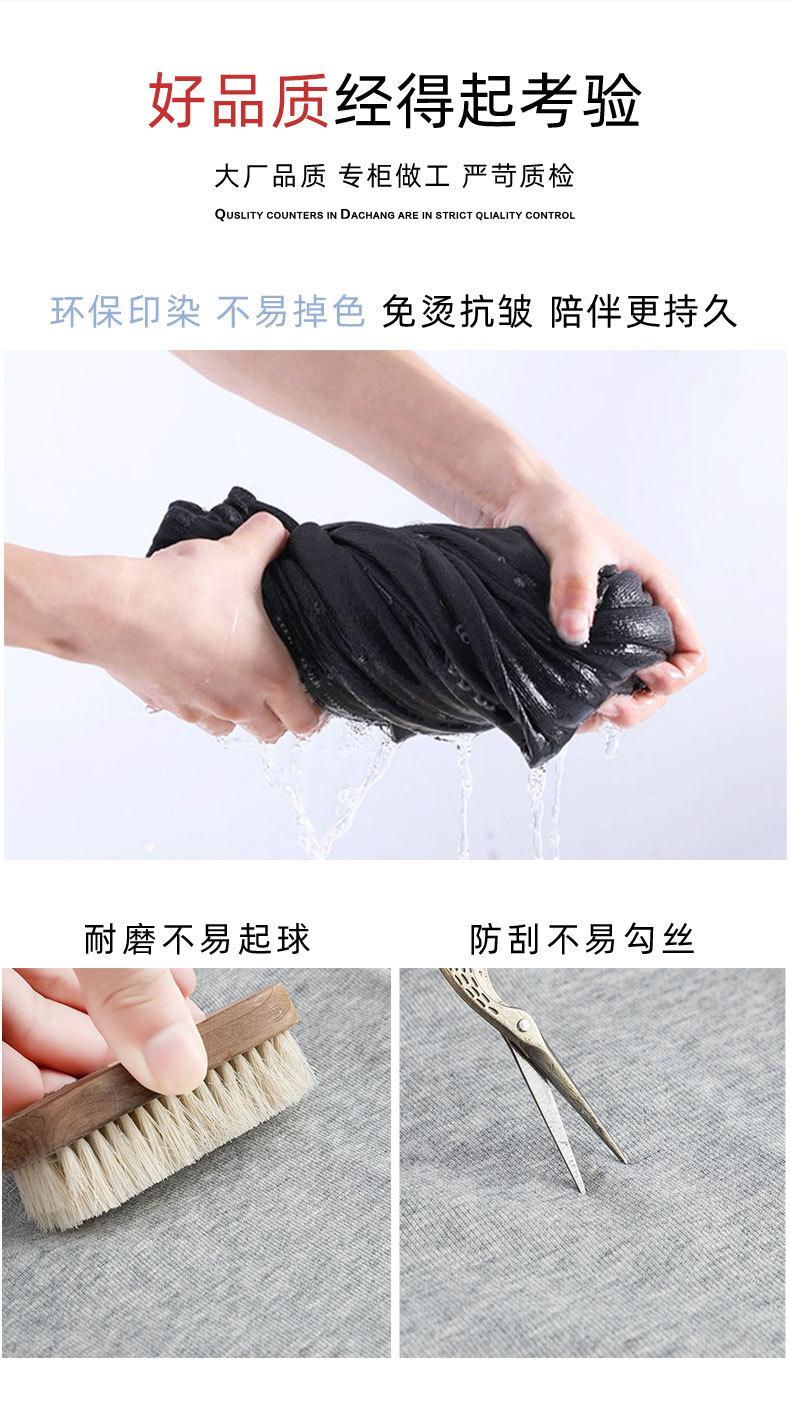 好品质经得起考验

大厂品质 专柜做工 严苛质检

QUSLITY COUNTERS IN DACHANG ARE IN STRICT QLIALITY CONTROL

环保印染 不易掉色 免烫抗皱 陪伴更持久

耐磨不易起球

防刮不易勾丝