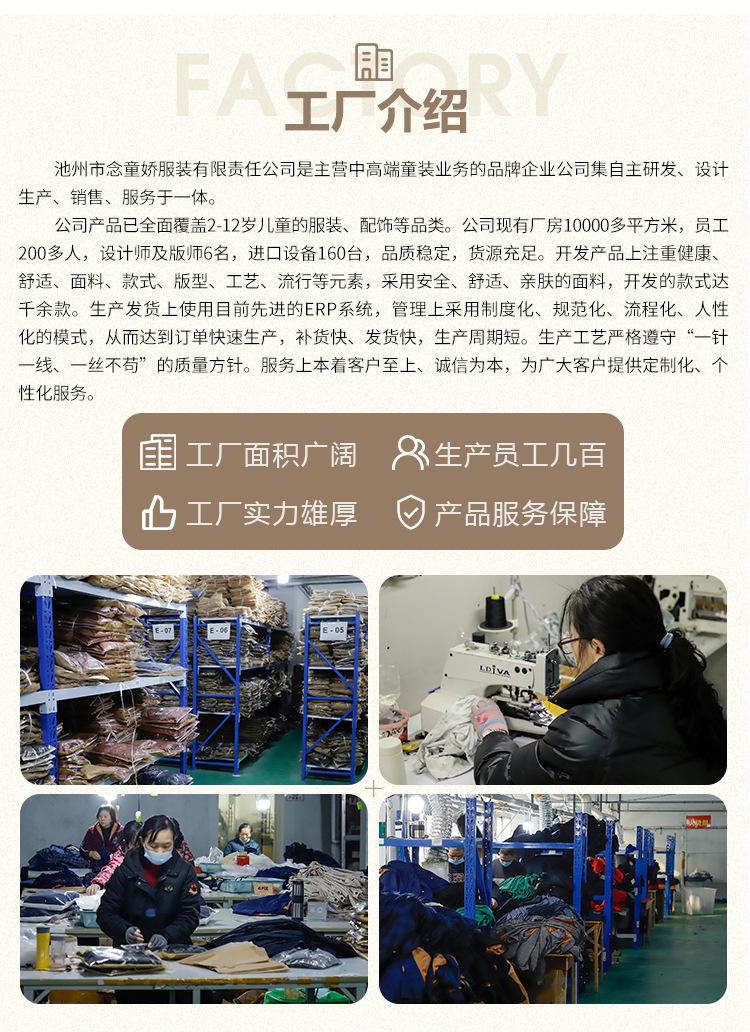 FACTORY
工厂介绍

池州市念童娇服装有限责任公司是主营中高端童装业务的品牌企业公司集自主研发、设计生产、销售、服务于一体。

公司产品已全面覆盖2-12岁儿童的服装、配饰等品类。公司现有厂房10000多平方米，员工200多人，设计师及版师6名，进口设备160台，品质稳定，货源充足。开发产品上注重健康、舒适、面料、款式、版型、工艺、流行等元素，采用安全、舒适、亲肤的面料，开发的款式达千余款。生产发货上使用目前先进的ERP系统，管理上采用制度化、规范化、流程化、人性化的模式，从而达到订单快速生产，补货快、发货快，生产周期短。生产工艺严格遵守“一针一线、一丝不苟”的质量方针。服务上本着客户至上、诚信为本，为广大客户提供定制化、个性化服务。

工厂面积广阔
生产员工几百
工厂实力雄厚
产品服务保障

E-07
E-06
E-05
LDIVA