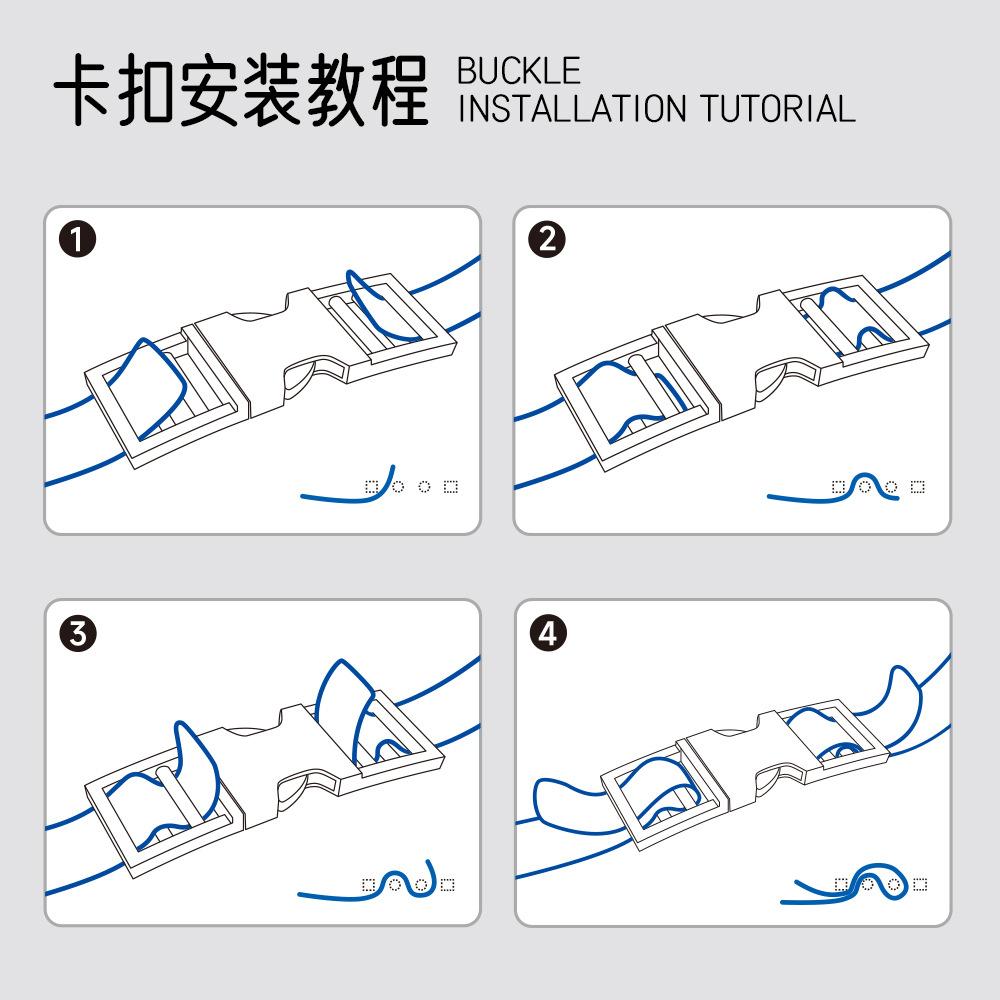 卡扣安装教程 BUCKLE INSTALLATION TUTORIAL

1

2

3

4