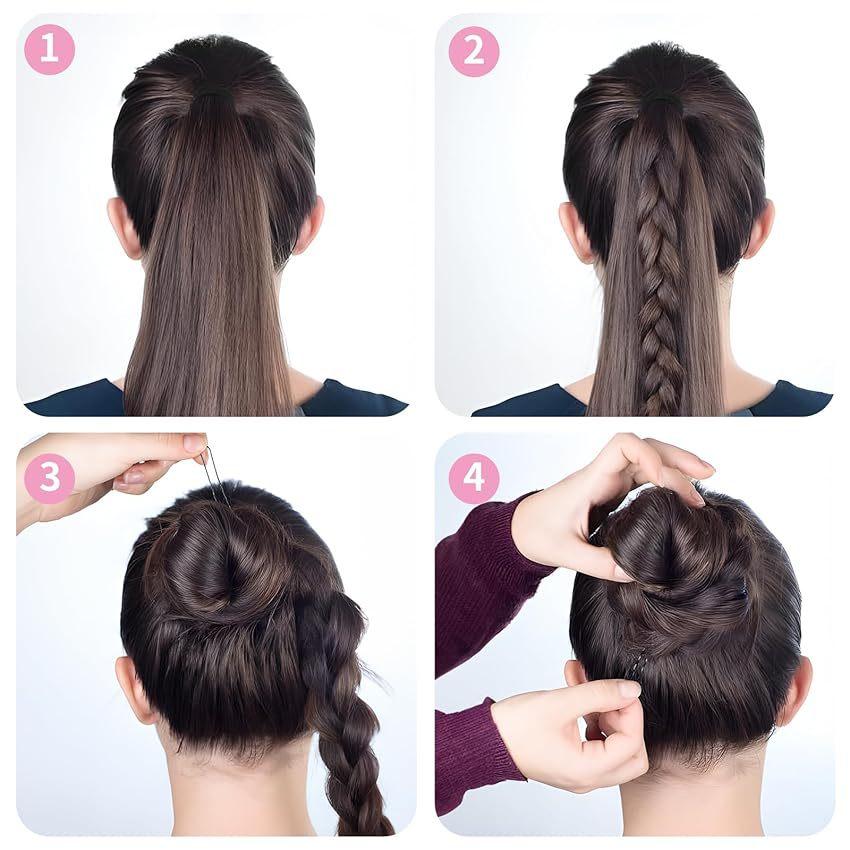 1

2

3

4