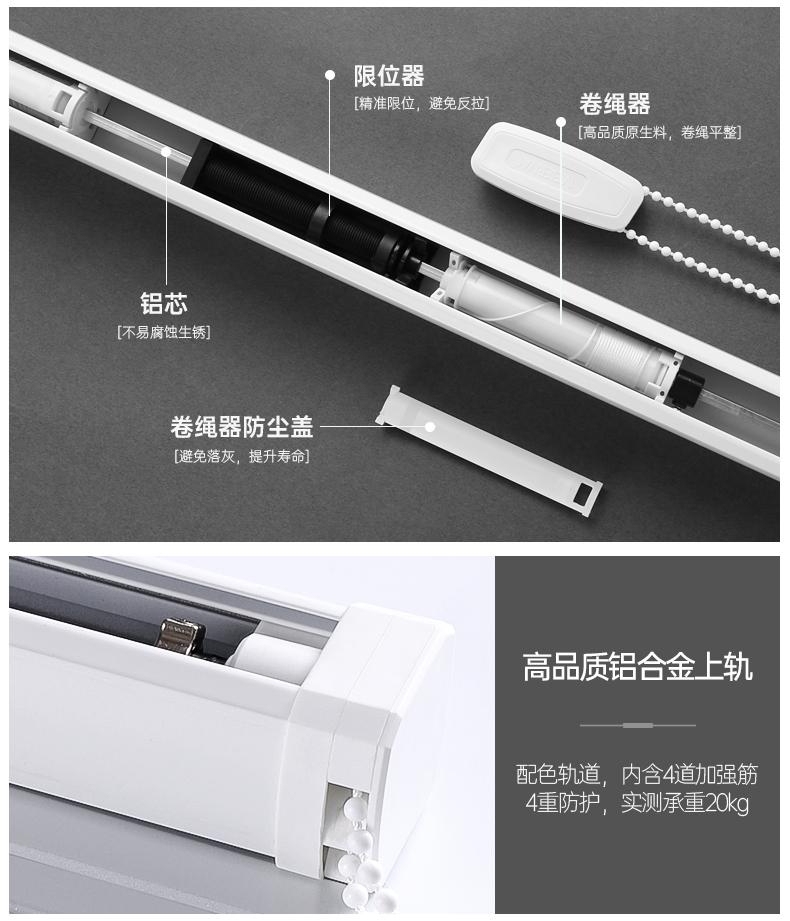 限位器
[精准限位，避免反拉]

卷绳器
[高品质原生料，卷绳平整]

铝芯
[不易腐蚀生锈]

卷绳器防尘盖
[避免落灰，提升寿命]

高品质铝合金上轨

配色轨道，内含4道加强筋
4重防护，实测承重20kg