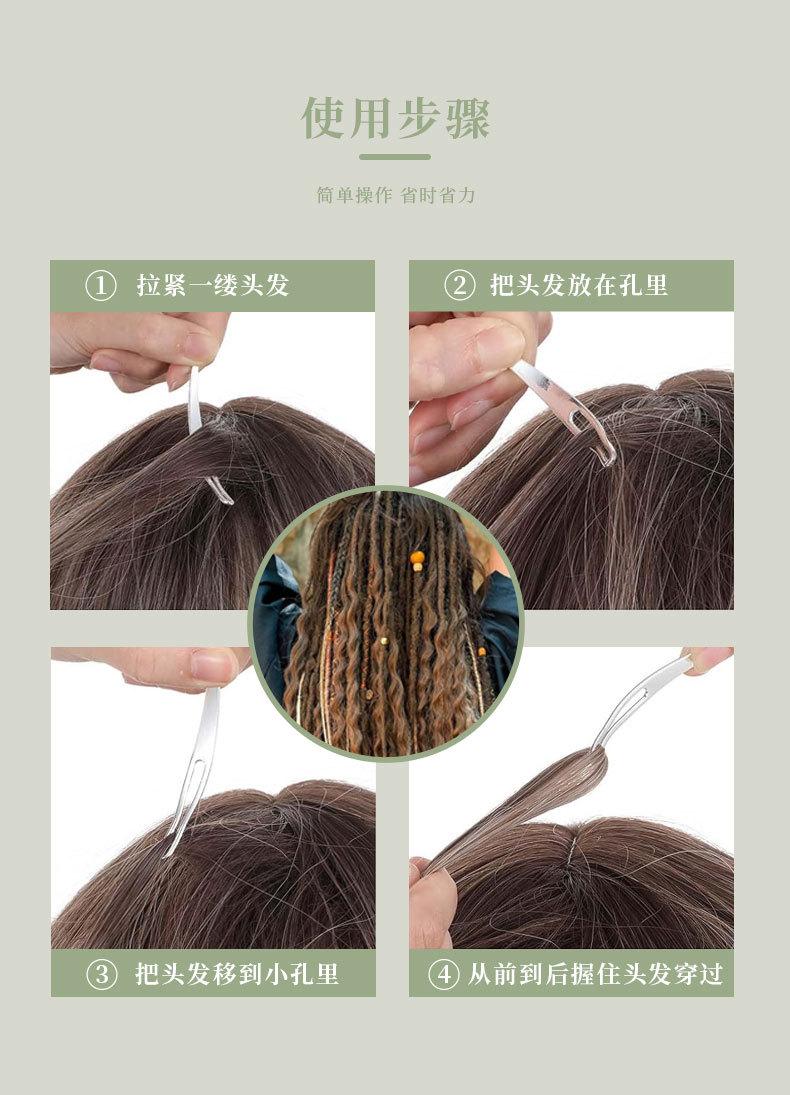 使用步骤

简单操作 省时省力

① 拉紧一缕头发

② 把头发放在孔里

③ 把头发移到小孔里

④ 从前到后握住头发穿过