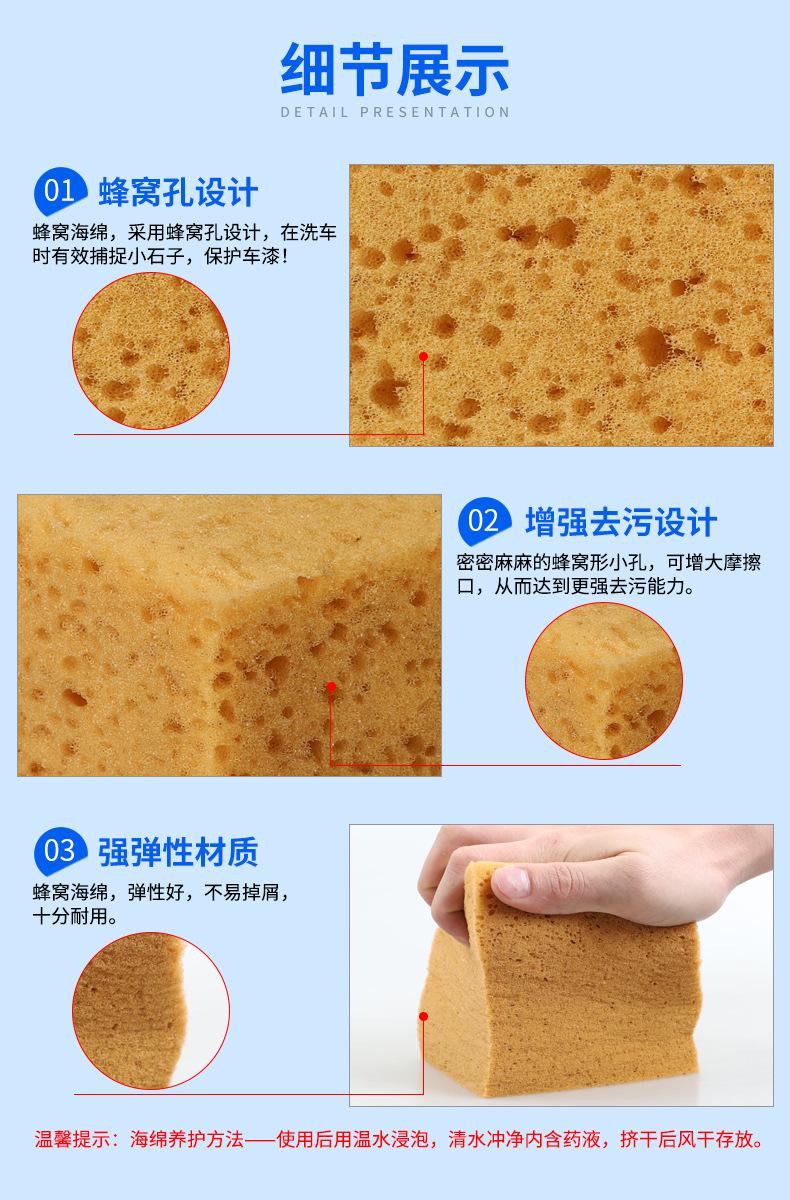 细节展示
DETAIL PRESENTATION

01 蜂窝孔设计
蜂窝海绵，采用蜂窝孔设计，在洗车时有效捕捉小石子，保护车漆！

02 增强去污设计
密密麻麻的蜂窝形小孔，可增大摩擦口，从而达到更强去污能力。

03 强弹性材质
蜂窝海绵，弹性好，不易掉屑，十分耐用。

温馨提示：海绵养护方法——使用后用温水浸泡，清水冲净内含药液，挤干后风干存放。