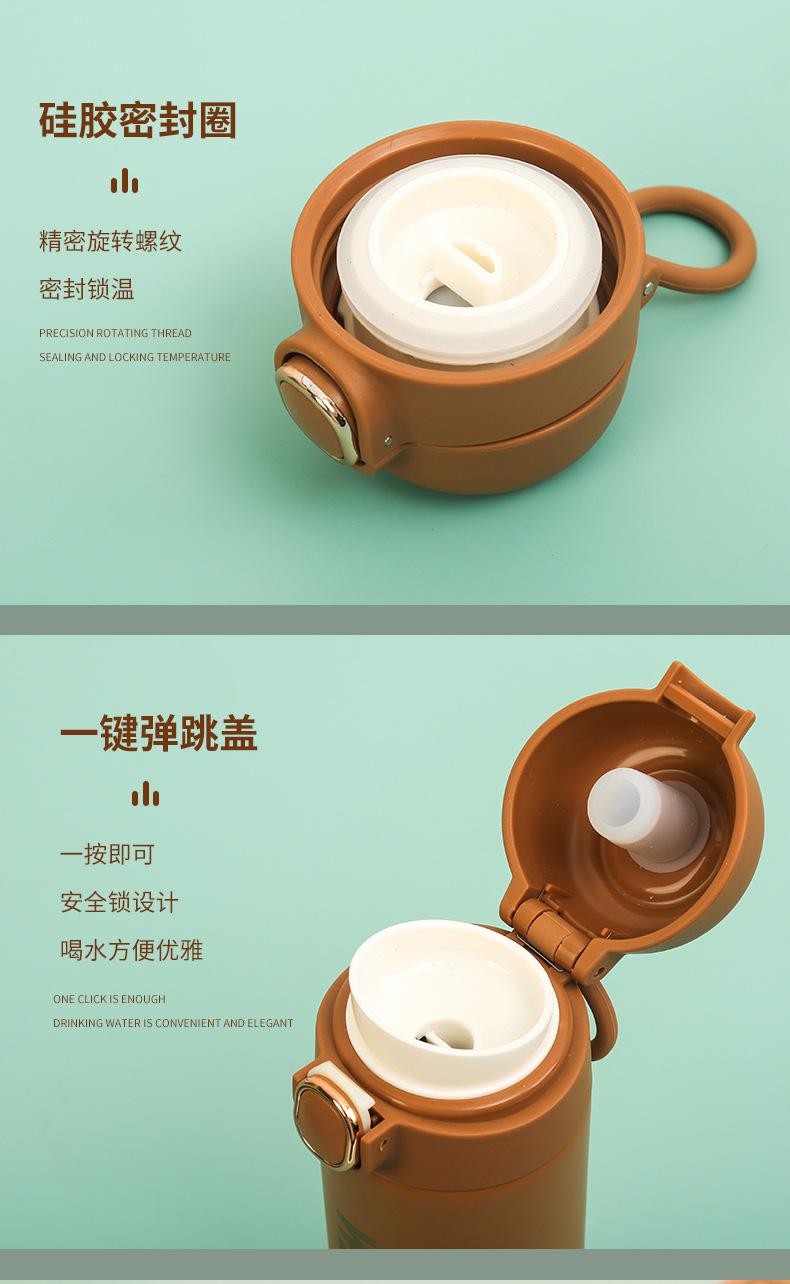 硅胶密封圈

精密旋转螺纹

密封锁温

PRECISION ROTATING THREAD
SEALING AND LOCKING TEMPERATURE

一键弹跳盖

一按即可

安全锁设计

喝水方便优雅

ONE CLICK IS ENOUGH
DRINKING WATER IS CONVENIENT AND ELEGANT