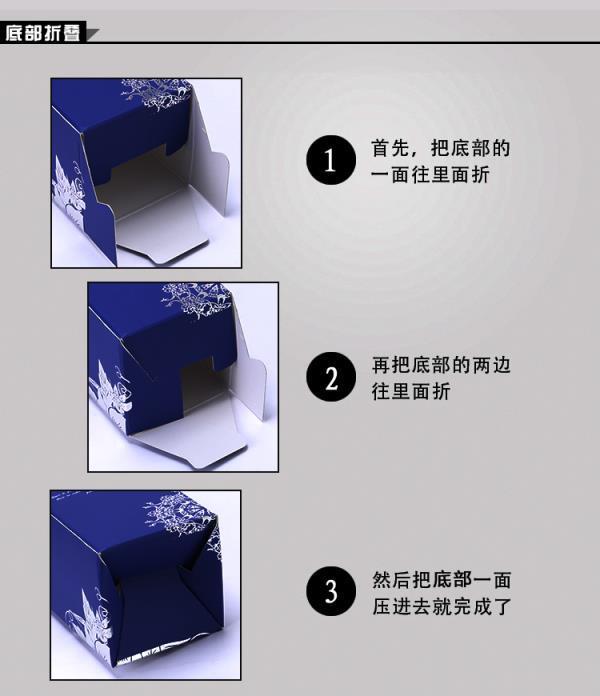 底部折叠

1 首先，把底部的一面往里面折

2 再把底部的两边往里面折

3 然后把底部一面压进去就完成了