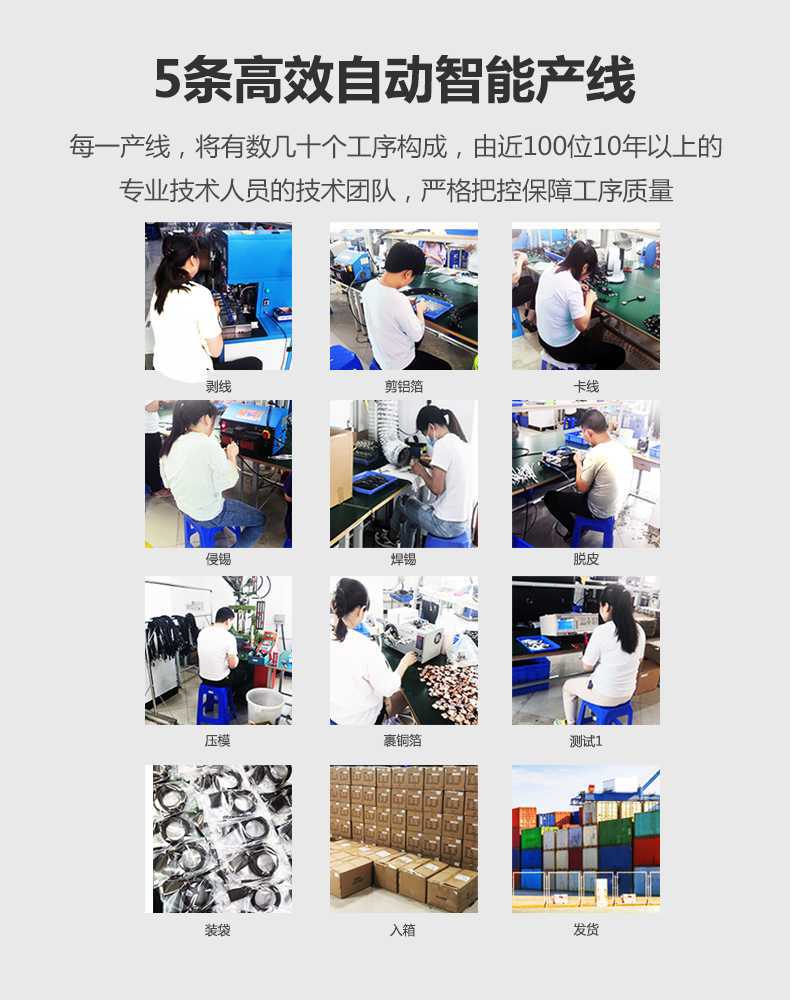 5条高效自动智能产线

每一产线，将有数几十个工序构成，由近100位10年以上的专业技术人员的技术团队，严格把控保障工序质量

剥线

剪铝箔

卡线

侵锡

焊锡

脱皮

压模

裹铜箔

测试1

装袋

入箱

发货