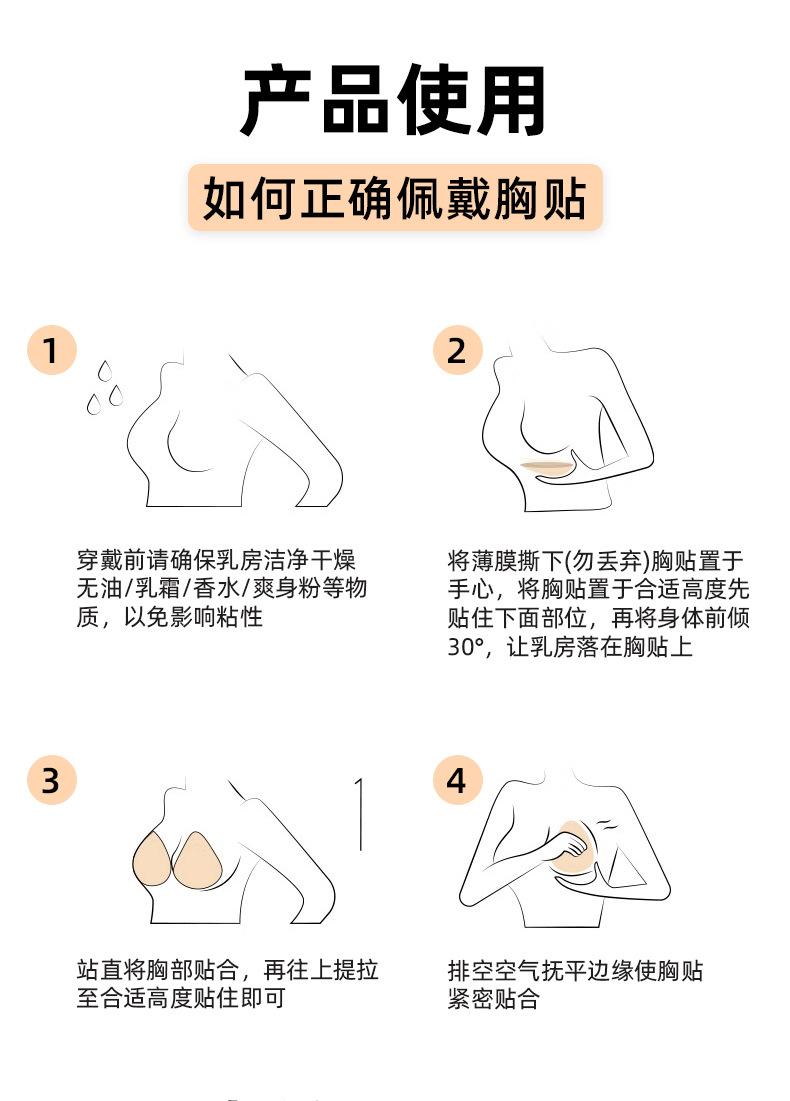 产品使用

如何正确佩戴胸贴

1

穿戴前请确保乳房洁净干燥无油/乳霜/香水/爽身粉等物质，以免影响粘性

2

将薄膜撕下(勿丢弃)胸贴置于手心，将胸贴置于合适高度先贴住下面部位，再将身体前倾30°，让乳房落在胸贴上

3

站直将胸部贴合，再往上提拉至合适高度贴住即可

4

排空空气抚平边缘使胸贴紧密贴合