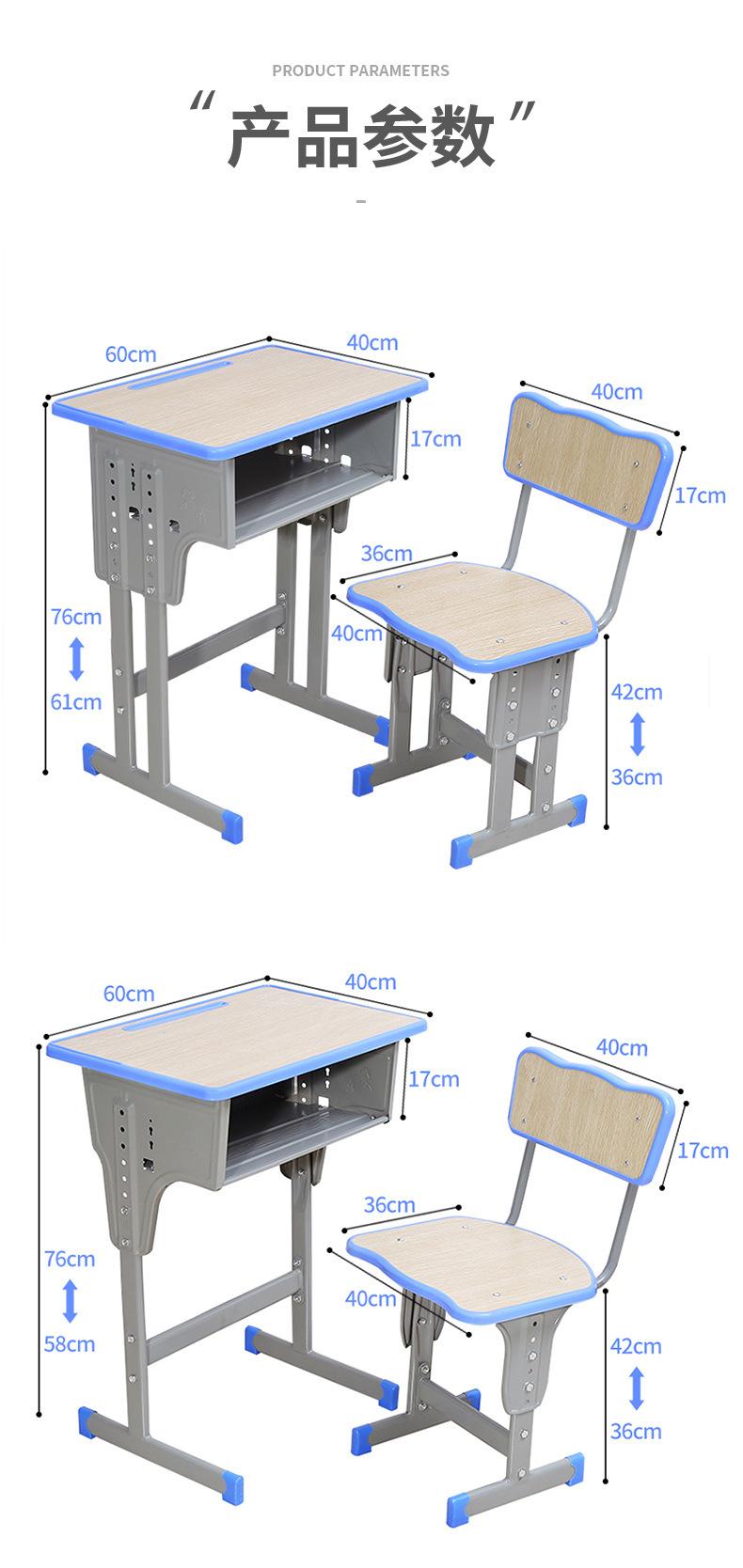 PRODUCT PARAMETERS

“ 产品参数 ”

60cm
40cm
17cm
40cm
17cm
36cm
40cm
76cm
61cm
42cm
36cm

60cm
40cm
17cm
40cm
17cm
36cm
40cm
76cm
58cm
42cm
36cm