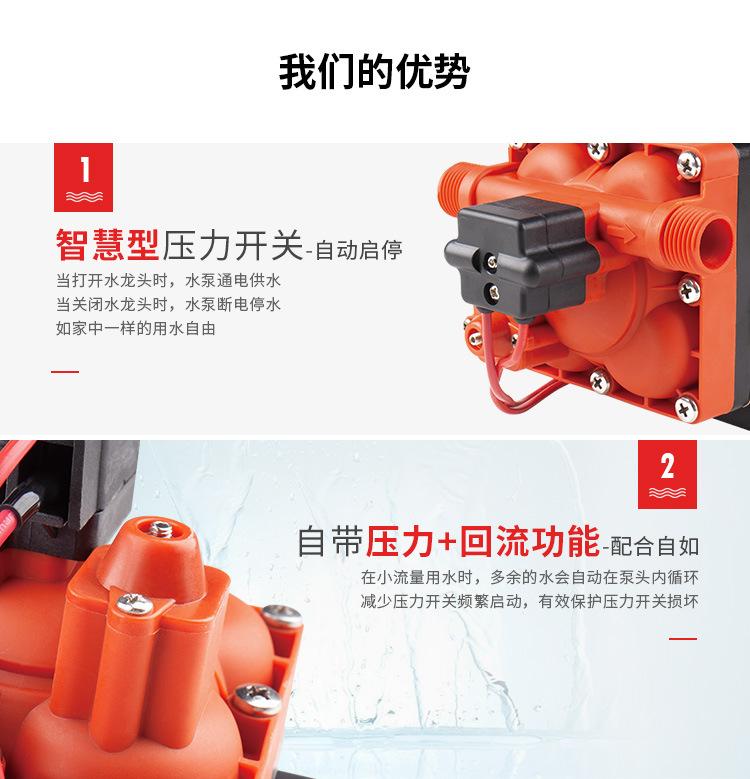 我们的优势

1

智慧型压力开关-自动启停

当打开水龙头时，水泵通电供水
当关闭水龙头时，水泵断电停水
如家中一样的用水自由

2

自带压力+回流功能-配合自如

在小流量用水时，多余的水会自动在泵头内循环
减少压力开关频繁启动，有效保护压力开关损坏