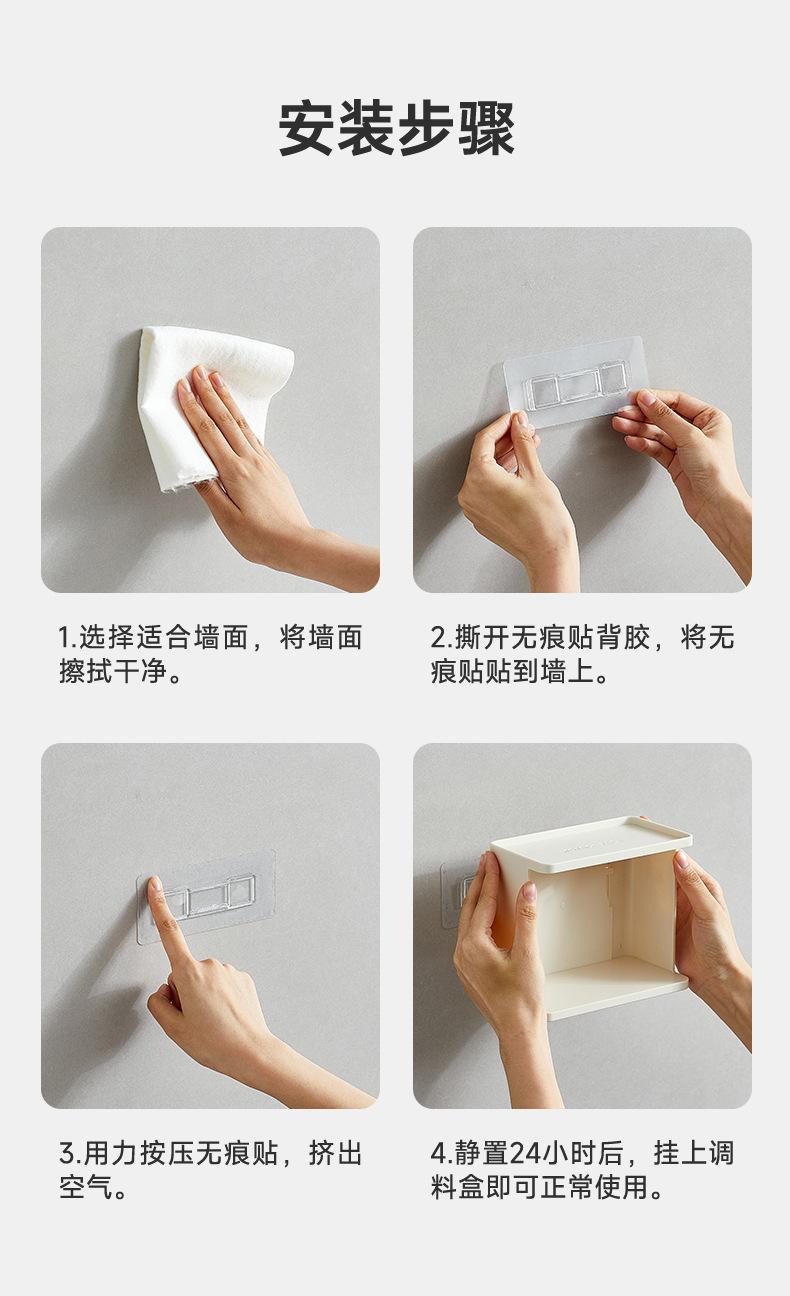 安装步骤

1.选择适合墙面，将墙面擦拭干净。

2.撕开无痕贴背胶，将无痕贴贴到墙上。

3.用力按压无痕贴，挤出空气。

4.静置24小时后，挂上调料盒即可正常使用。