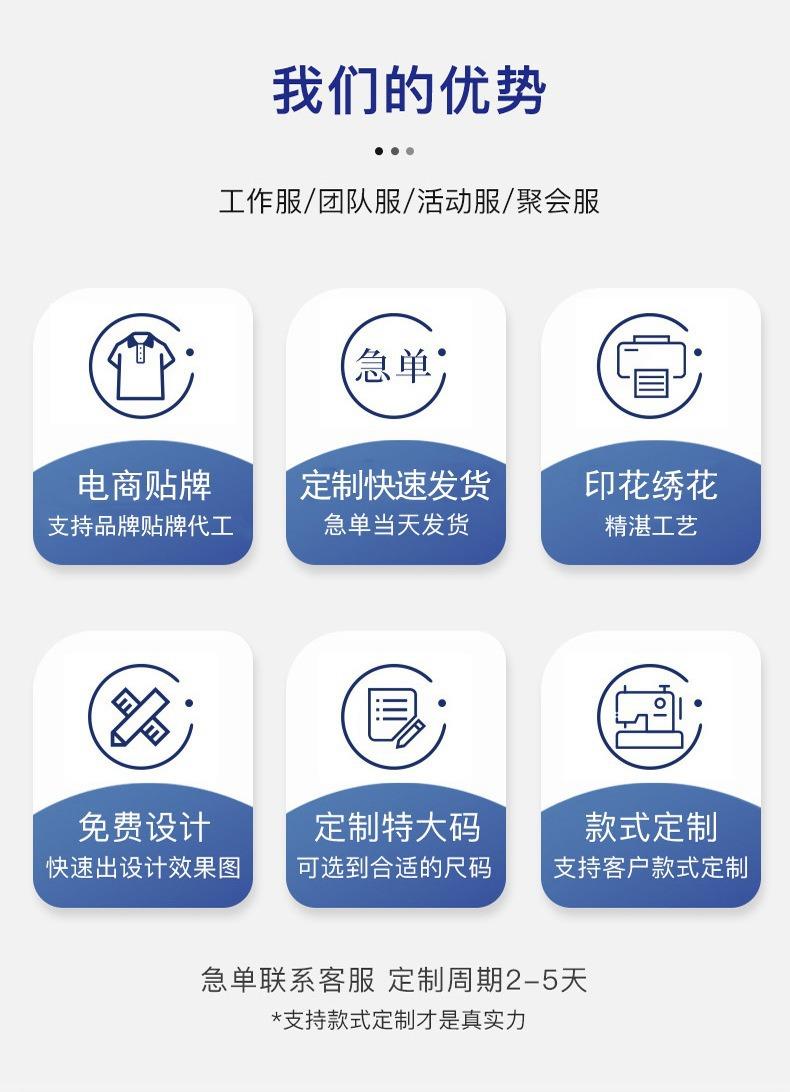 我们的优势

工作服/团队服/活动服/聚会服

急单

电商贴牌
支持品牌贴牌代工

定制快速发货
急单当天发货

印花绣花
精湛工艺

免费设计
快速出设计效果图

定制特大码
可选到合适的尺码

款式定制
支持客户款式定制

急单联系客服 定制周期2-5天
*支持款式定制才是真实力