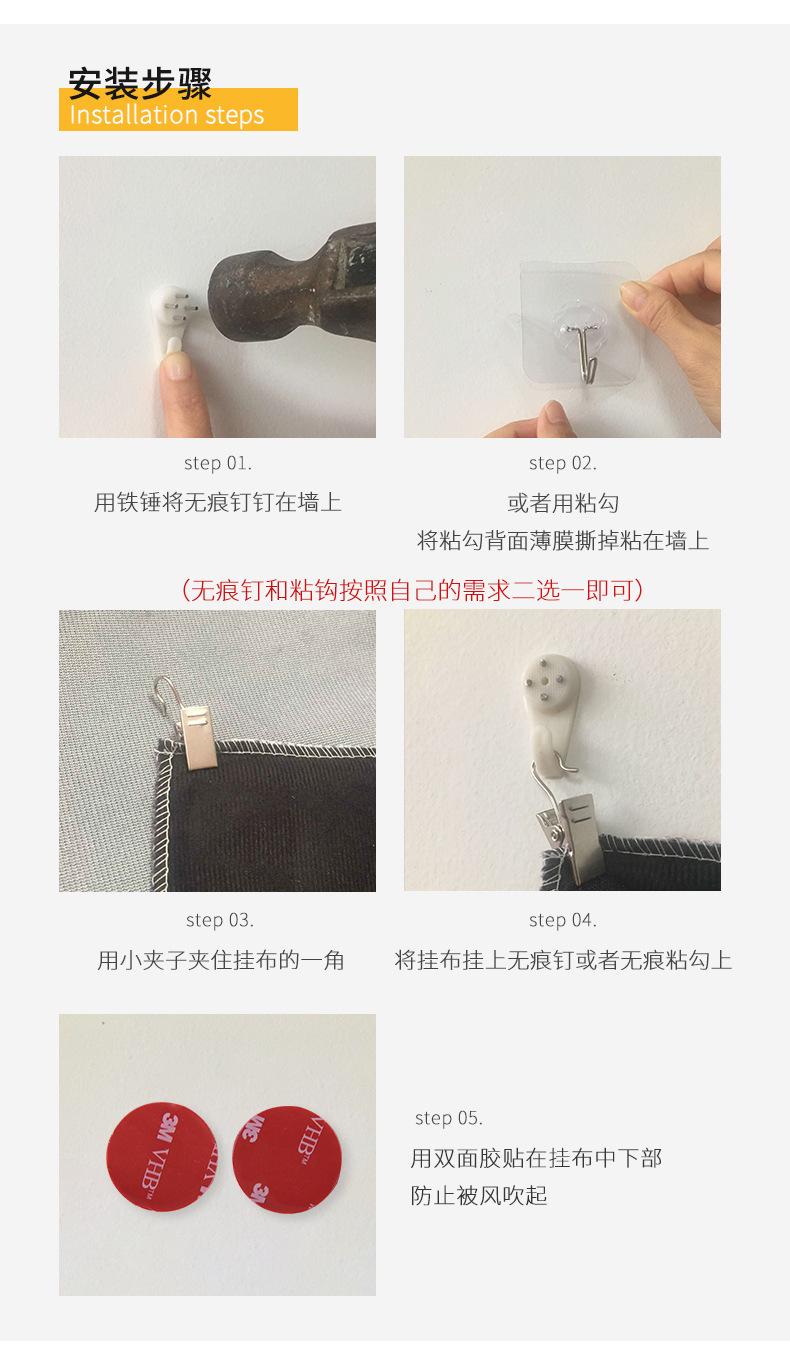 安装步骤
Installation steps

step 01.
用铁锤将无痕钉钉在墙上

step 02.
或者用粘勾
将粘勾背面薄膜撕掉粘在墙上

（无痕钉和粘钩按照自己的需求二选一即可）

step 03.
用小夹子夹住挂布的一角

step 04.
将挂布挂上无痕钉或者无痕粘勾上

3M VHB™
3M VHB™

step 05.
用双面胶贴在挂布中下部
防止被风吹起