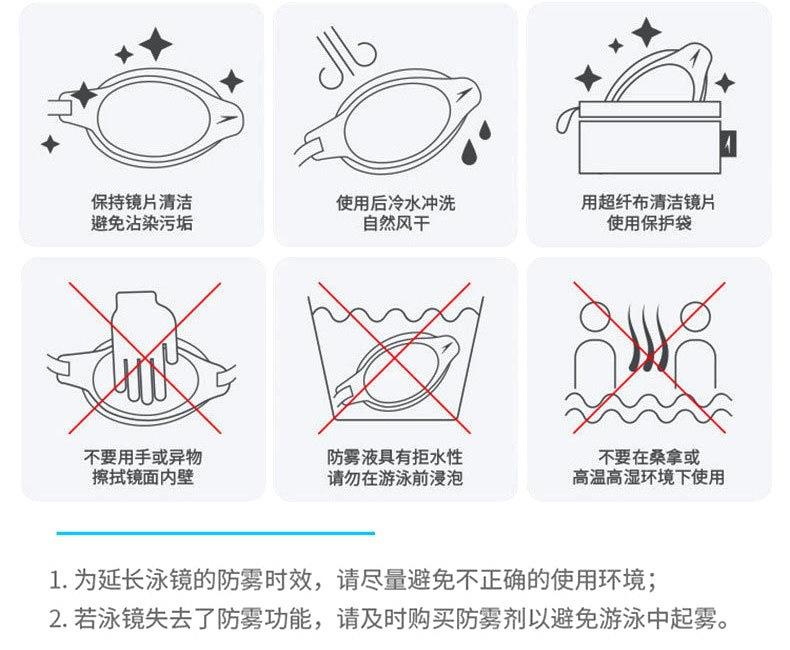 保持镜片清洁
避免沾染污垢

使用后冷水冲洗
自然风干

用超纤布清洁镜片
使用保护袋

不要用手或异物
擦拭镜面内壁

防雾液具有拒水性
请勿在游泳前浸泡

不要在桑拿或
高温高湿环境下使用

1. 为延长泳镜的防雾时效，请尽量避免不正确的使用环境；
2. 若泳镜失去了防雾功能，请及时购买防雾剂以避免游泳中起雾。