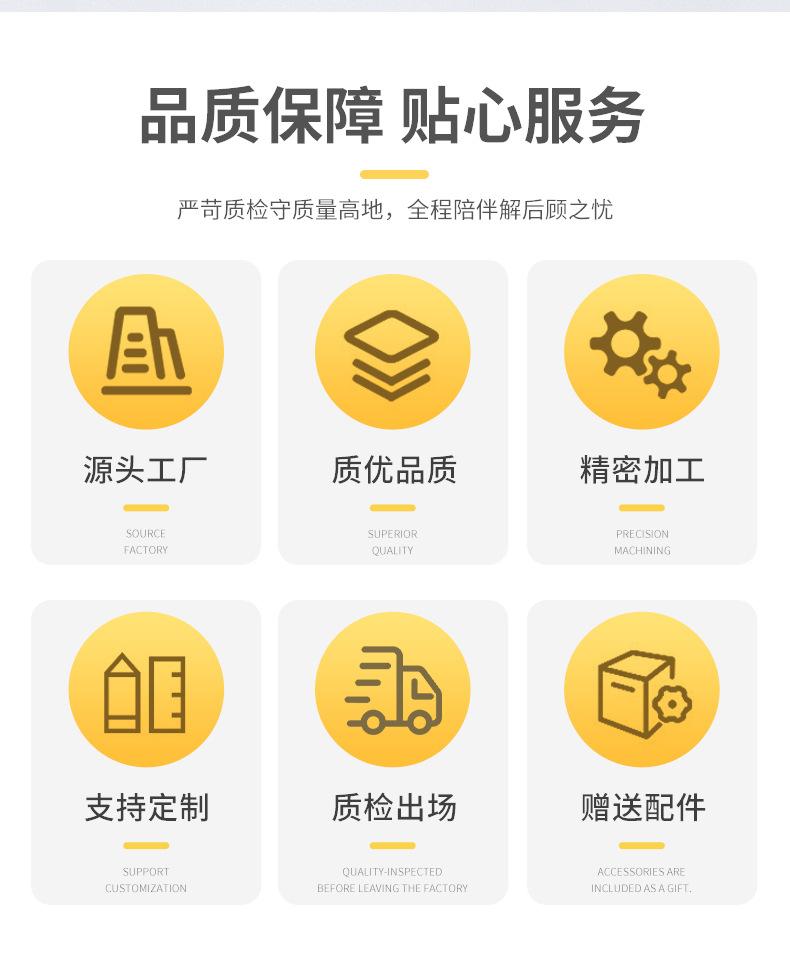 品质保障 贴心服务

严苛质检守质量高地，全程陪伴解后顾之忧

源头工厂

SOURCE
FACTORY

质优品质

SUPERIOR
QUALITY

精密加工

PRECISION
MACHINING

支持定制

SUPPORT
CUSTOMIZATION

质检出场

QUALITY-INSPECTED
BEFORE LEAVING THE FACTORY

赠送配件

ACCESSORIES ARE
INCLUDED AS A GIFT.