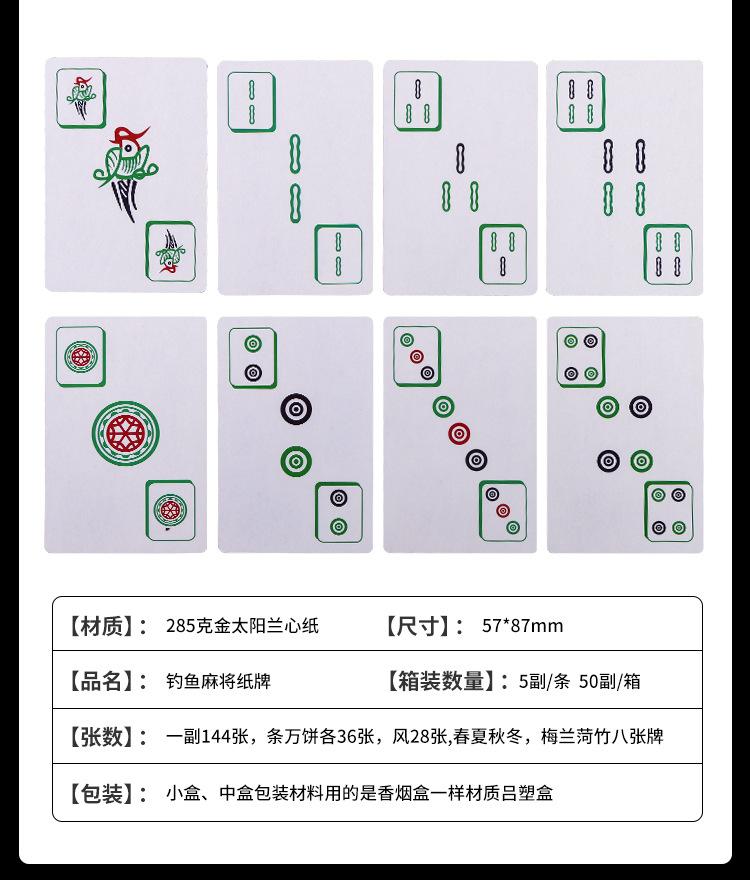 【材质】: 285克金太阳兰心纸 【尺寸】: 57*87mm

【品名】: 钓鱼麻将纸牌 【箱装数量】: 5副/条 50副/箱

【张数】: 一副144张，条万饼各36张，风28张,春夏秋冬，梅兰菏竹八张牌

【包装】: 小盒、中盒包装材料用的是香烟盒一样材质吕塑盒