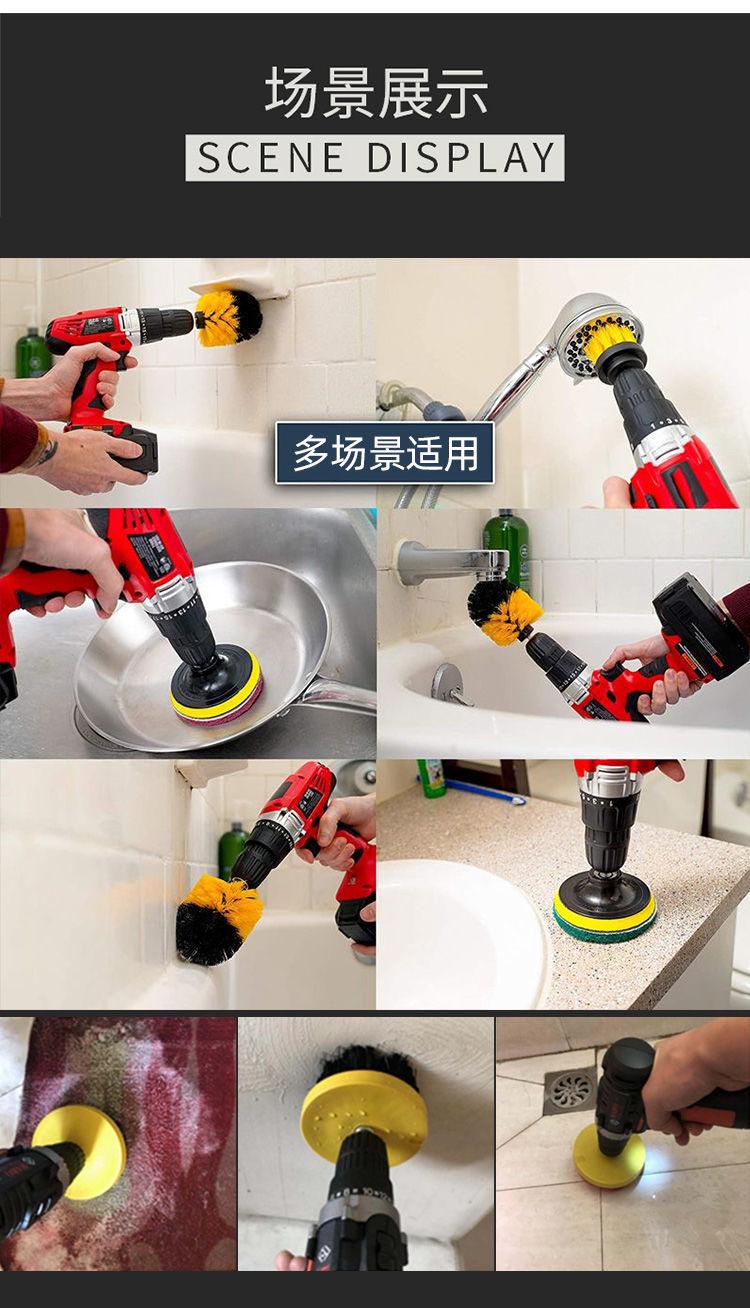 场景展示

SCENE DISPLAY

多场景适用