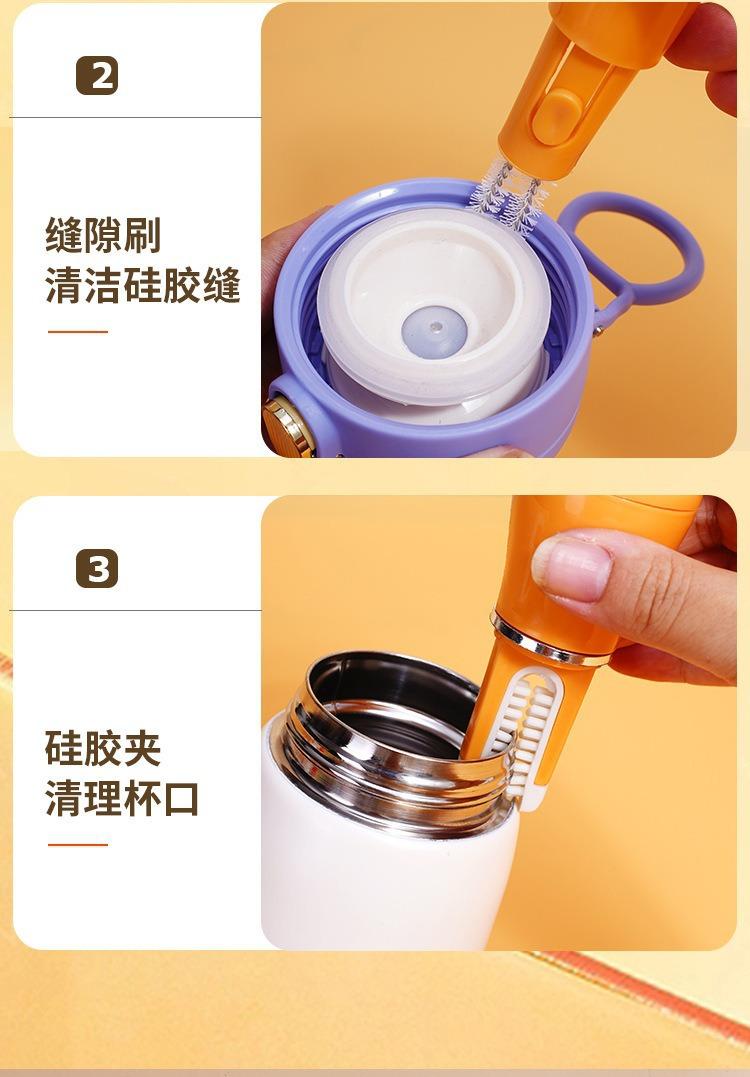 2

缝隙刷
清洁硅胶缝

3

硅胶夹
清理杯口