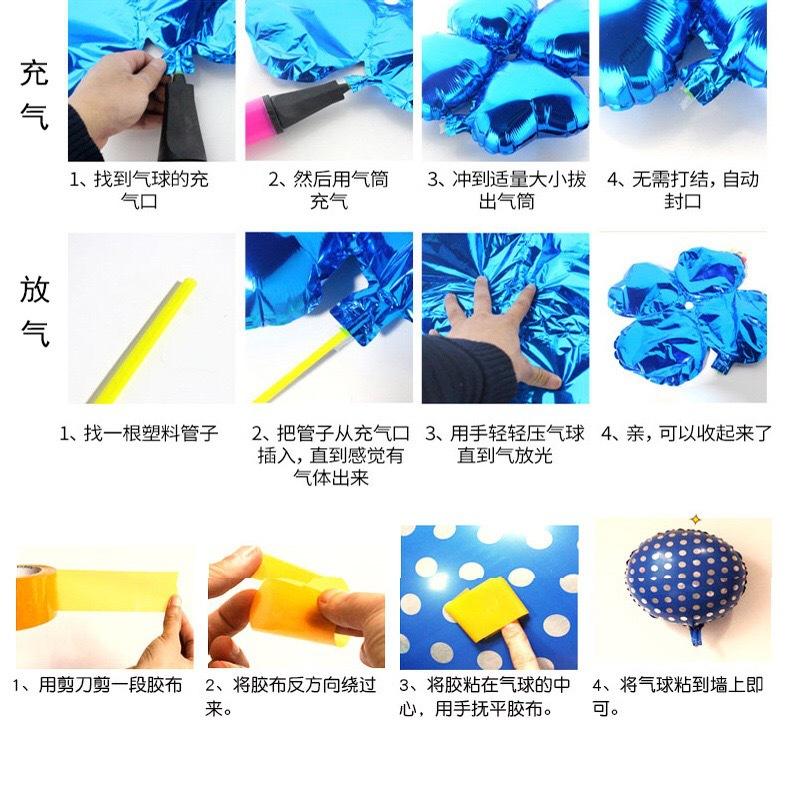 充气

1、找到气球的充气口

2、然后用气筒充气

3、冲到适量大小拔出气筒

4、无需打结，自动封口

放气

1、找一根塑料管子

2、把管子从充气口插入，直到感觉有气体出来

3、用手轻轻压气球直到气放光

4、亲，可以收起来了

1、用剪刀剪一段胶布

2、将胶布反方向绕过来。

3、将胶粘在气球的中心，用手抚平胶布。

4、将气球粘到墙上即可。