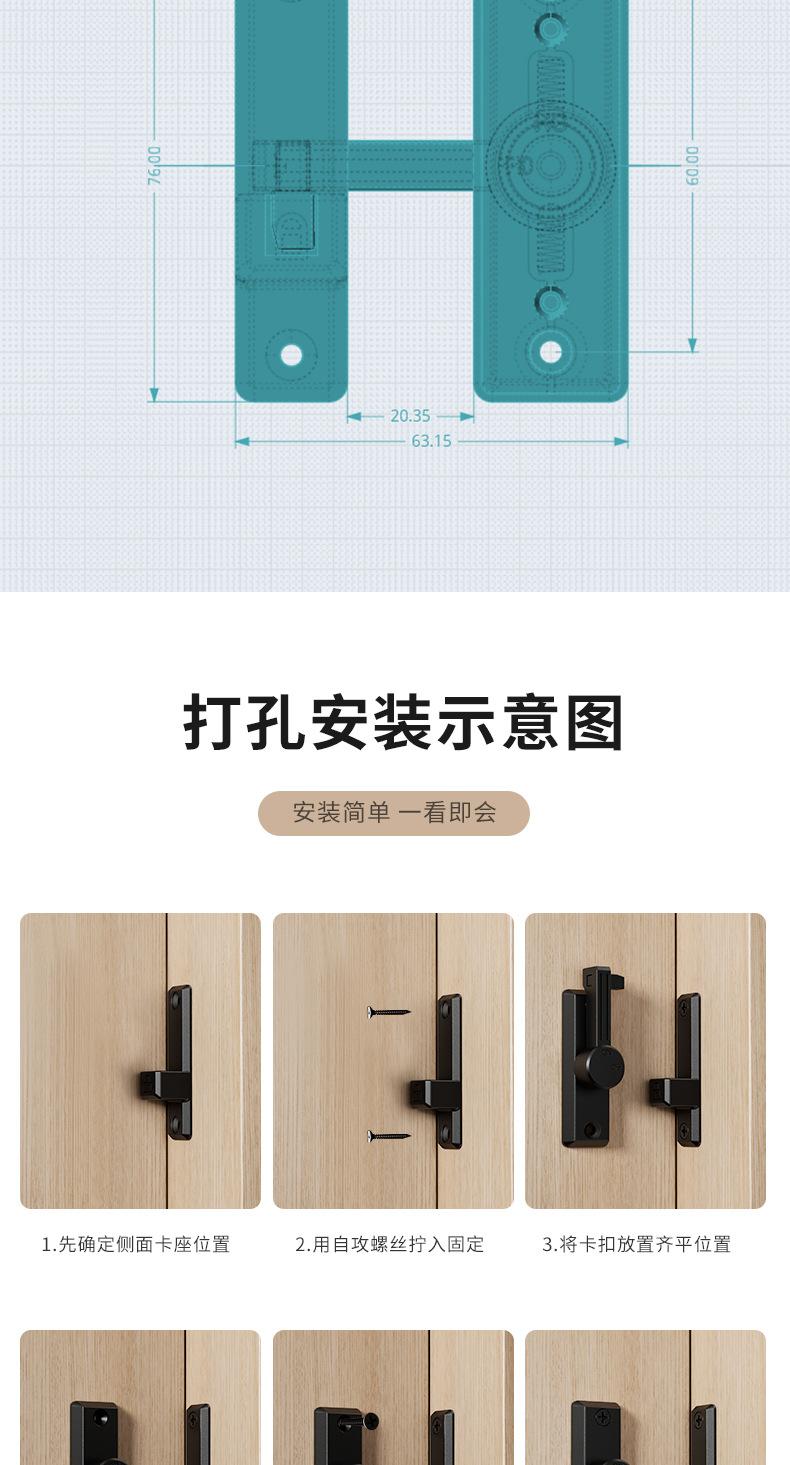 76.00

60.00

20.35

63.15

打孔安装示意图

安装简单 一看即会

1.先确定侧面卡座位置

2.用自攻螺丝拧入固定

3.将卡扣放置齐平位置