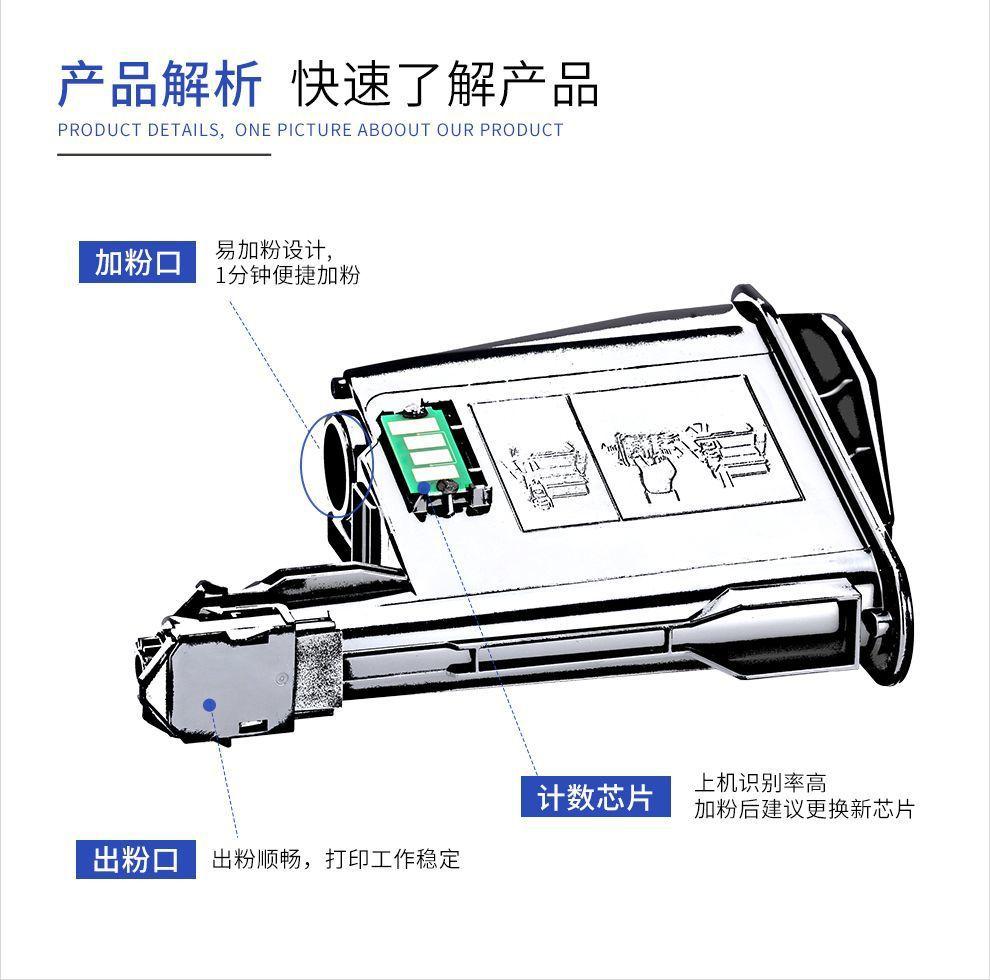 产品解析 快速了解产品

PRODUCT DETAILS, ONE PICTURE ABOOUT OUR PRODUCT

加粉口

易加粉设计,
1分钟便捷加粉

计数芯片

上机识别率高
加粉后建议更换新芯片

出粉口

出粉顺畅，打印工作稳定