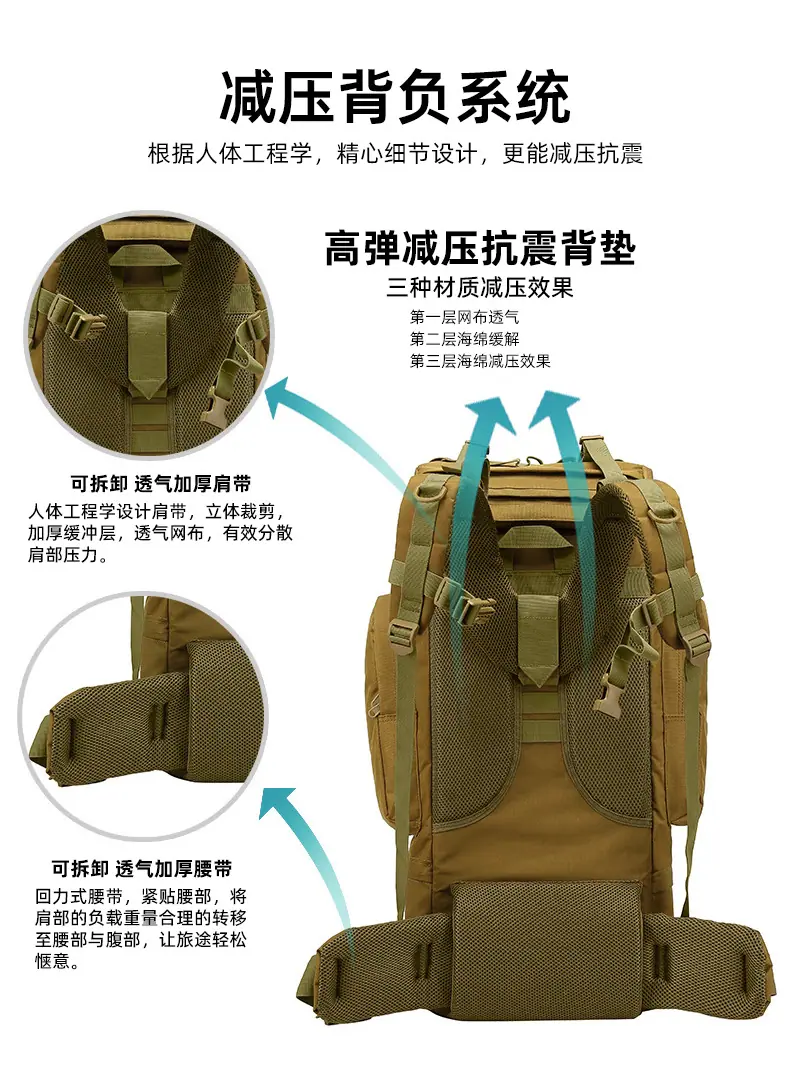 减压背负系统

根据人体工程学，精心细节设计，更能减压抗震

高弹减压抗震背垫

三种材质减压效果

第一层网布透气
第二层海绵缓解
第三层海绵减压效果

可拆卸 透气加厚肩带

人体工程学设计肩带，立体裁剪，加厚缓冲层，透气网布，有效分散肩部压力。

可拆卸 透气加厚腰带

回力式腰带，紧贴腰部，将肩部的负载重量合理的转移至腰部与腹部，让旅途轻松惬意。