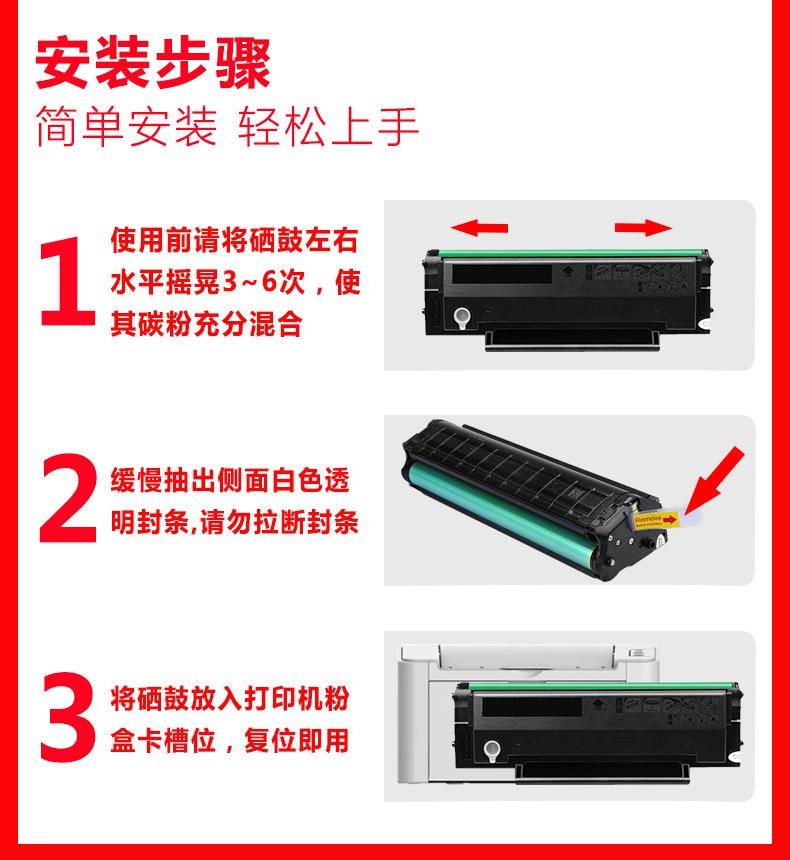 安装步骤
简单安装 轻松上手

1 使用前请将硒鼓左右水平摇晃3~6次，使其碳粉充分混合

2 缓慢抽出侧面白色透明封条,请勿拉断封条

Remove

3 将硒鼓放入打印机粉盒卡槽位，复位即用