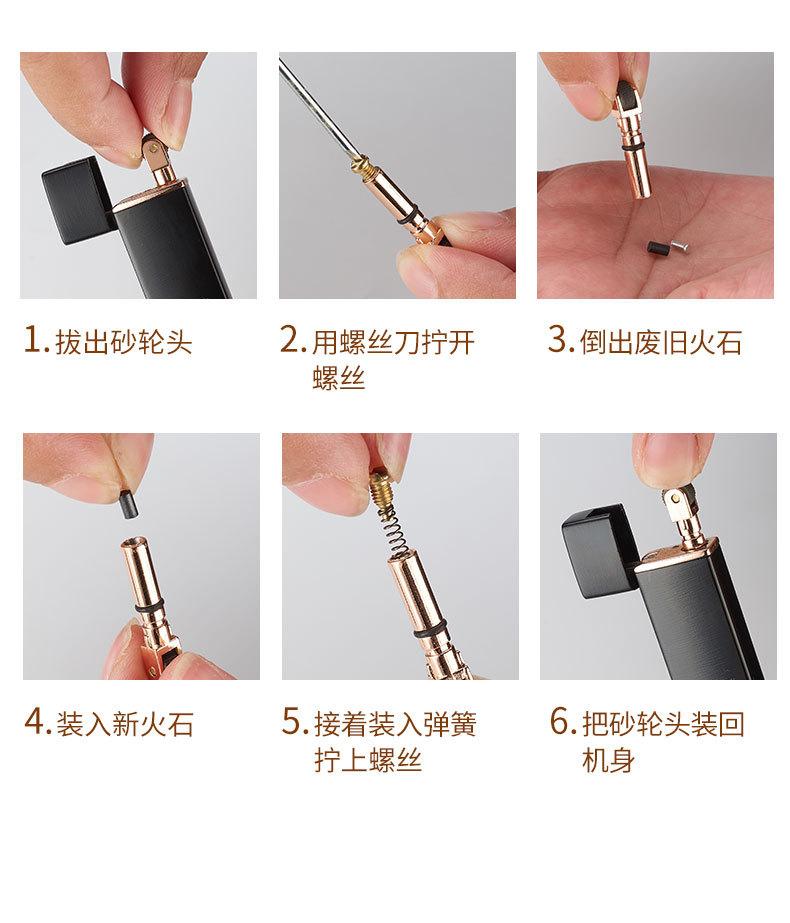 1. 拔出砂轮头

2. 用螺丝刀拧开螺丝

3. 倒出废旧火石

4. 装入新火石

5. 接着装入弹簧拧上螺丝

6. 把砂轮头装回机身