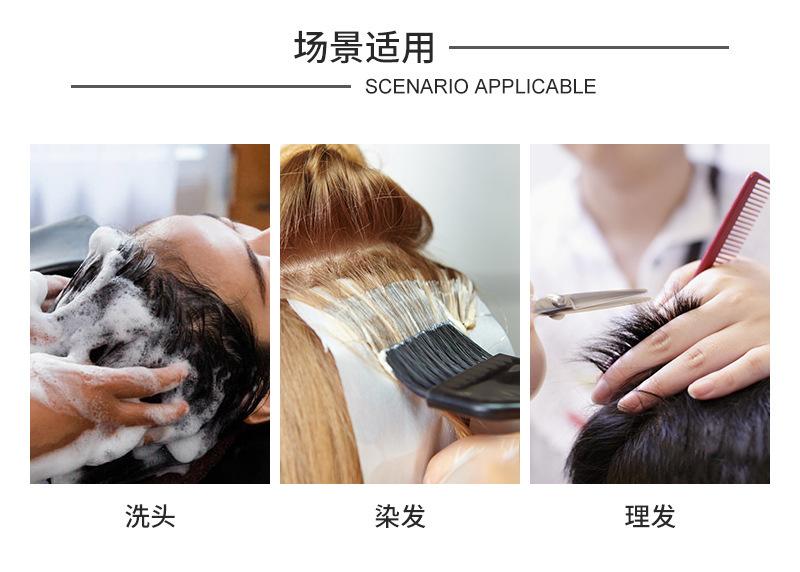 场景适用

SCENARIO APPLICABLE

洗头

染发

理发