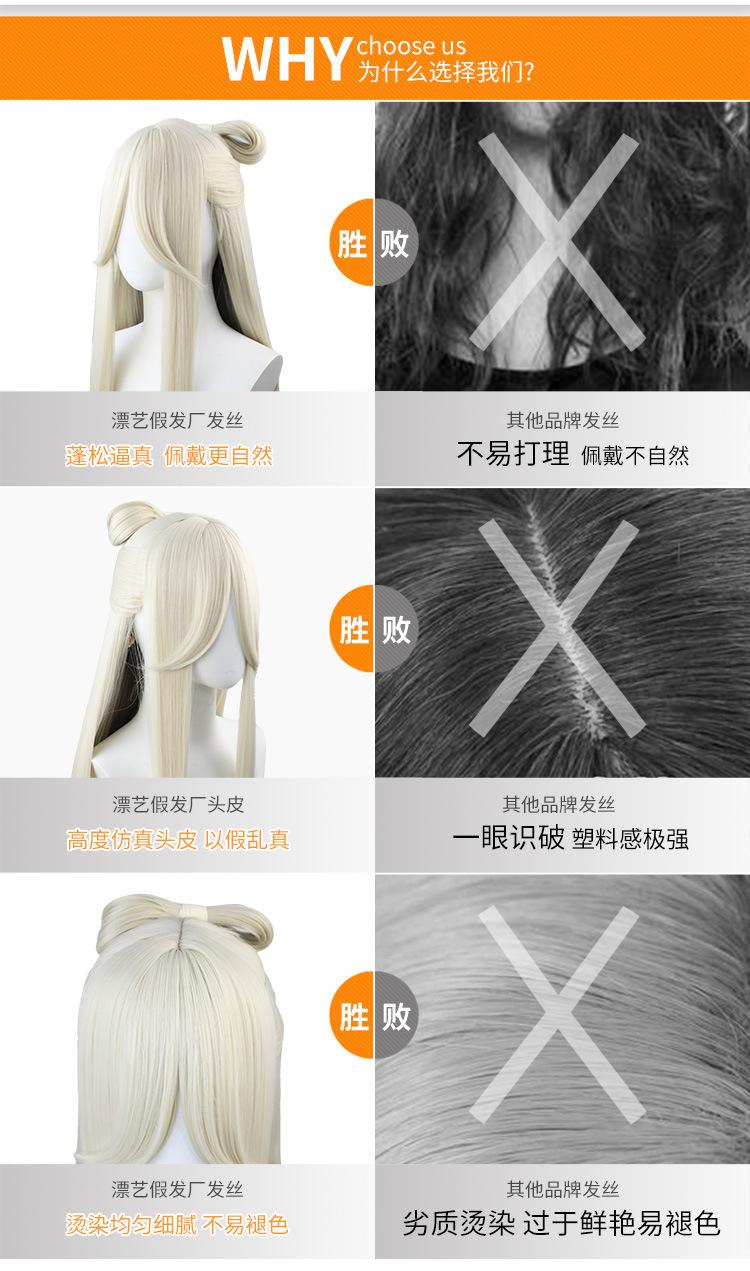 WHY choose us
为什么选择我们?

胜 败

漂艺假发厂发丝
蓬松逼真 佩戴更自然

其他品牌发丝
不易打理 佩戴不自然

胜 败

漂艺假发厂头皮
高度仿真头皮 以假乱真

其他品牌发丝
一眼识破 塑料感极强

胜 败

漂艺假发厂发丝
烫染均匀细腻 不易褪色

其他品牌发丝
劣质烫染 过于鲜艳易褪色