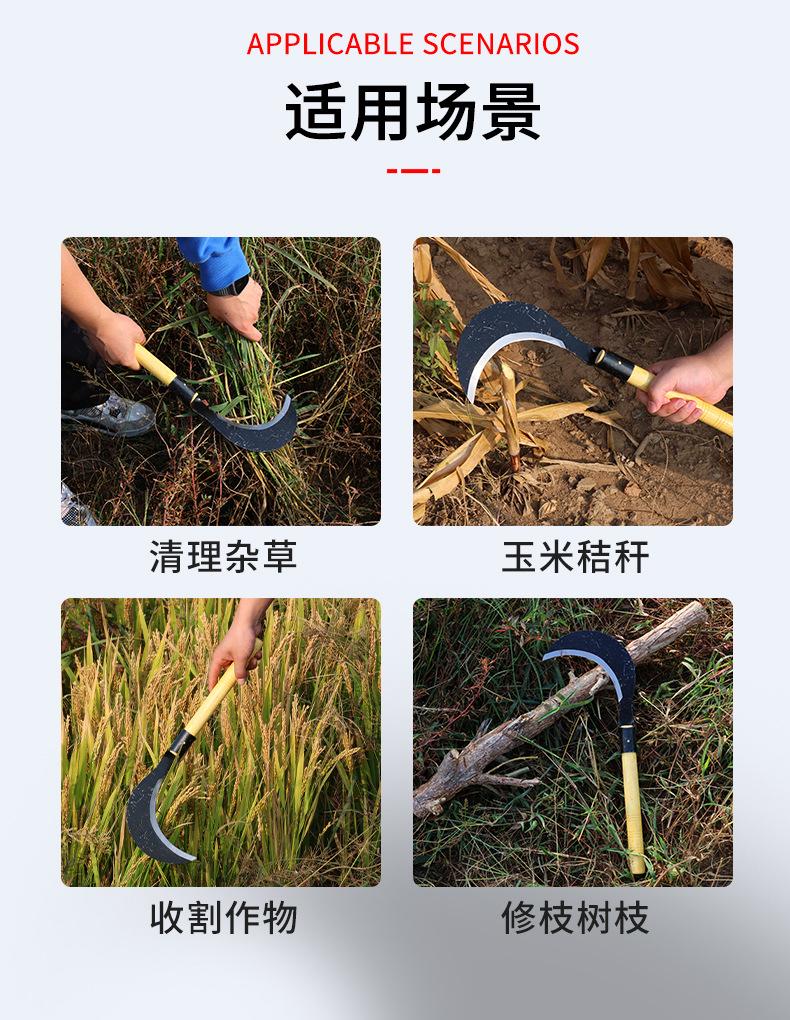 APPLICABLE SCENARIOS

适用场景

清理杂草

玉米秸秆

收割作物

修枝树枝