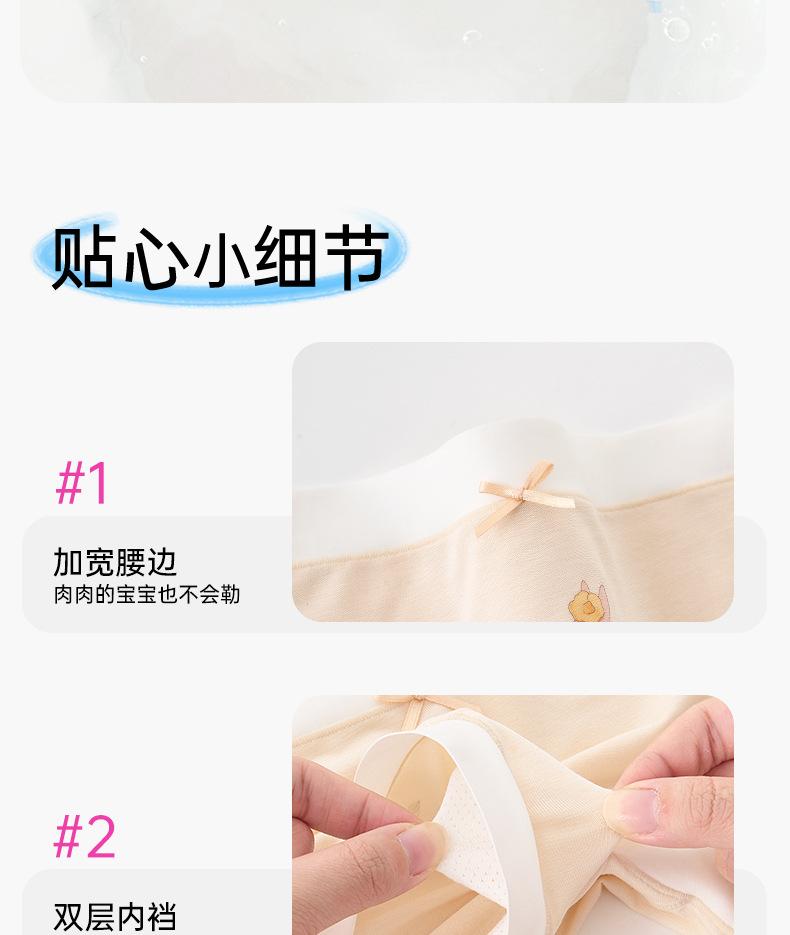 贴心小细节

#1

加宽腰边
肉肉的宝宝也不会勒

#2

双层内裆