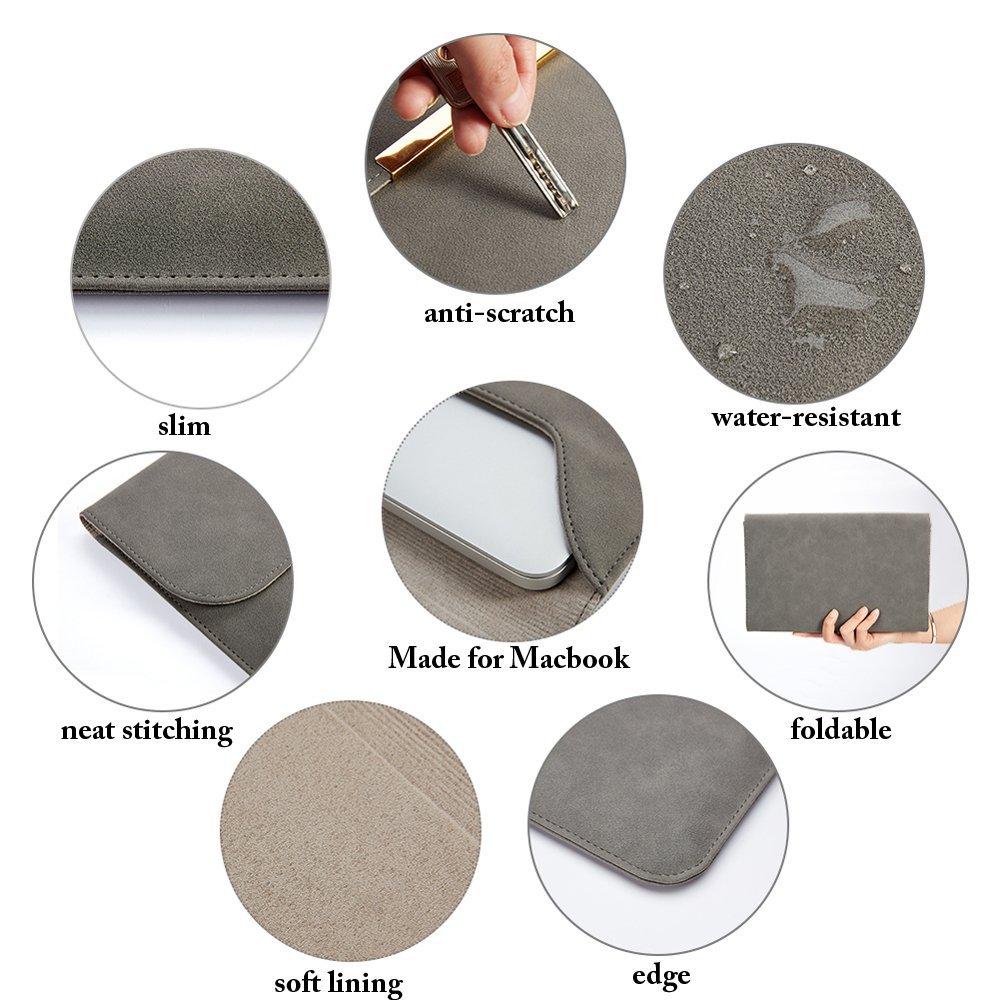 anti-scratch

slim

water-resistant

Made for Macbook

neat stitching

foldable

soft lining

edge