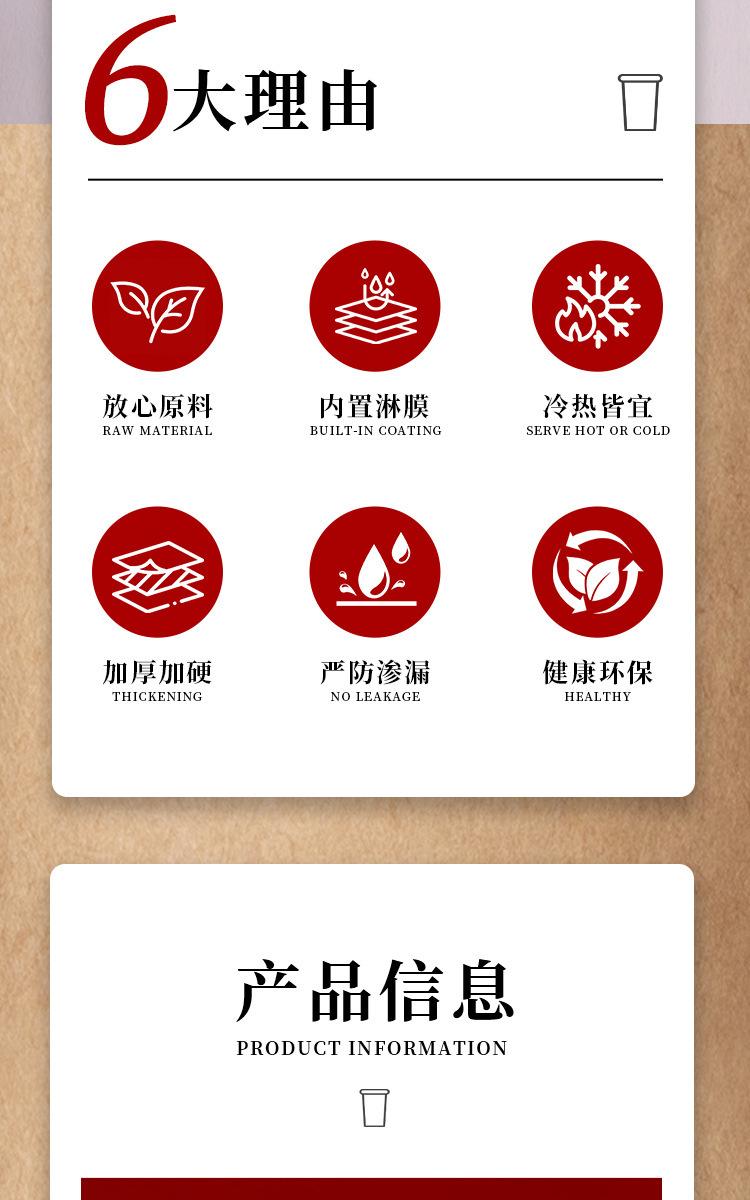 6大理由

放心原料
RAW MATERIAL

内置淋膜
BUILT-IN COATING

冷热皆宜
SERVE HOT OR COLD

加厚加硬
THICKENING

严防渗漏
NO LEAKAGE

健康环保
HEALTHY

产品信息
PRODUCT INFORMATION