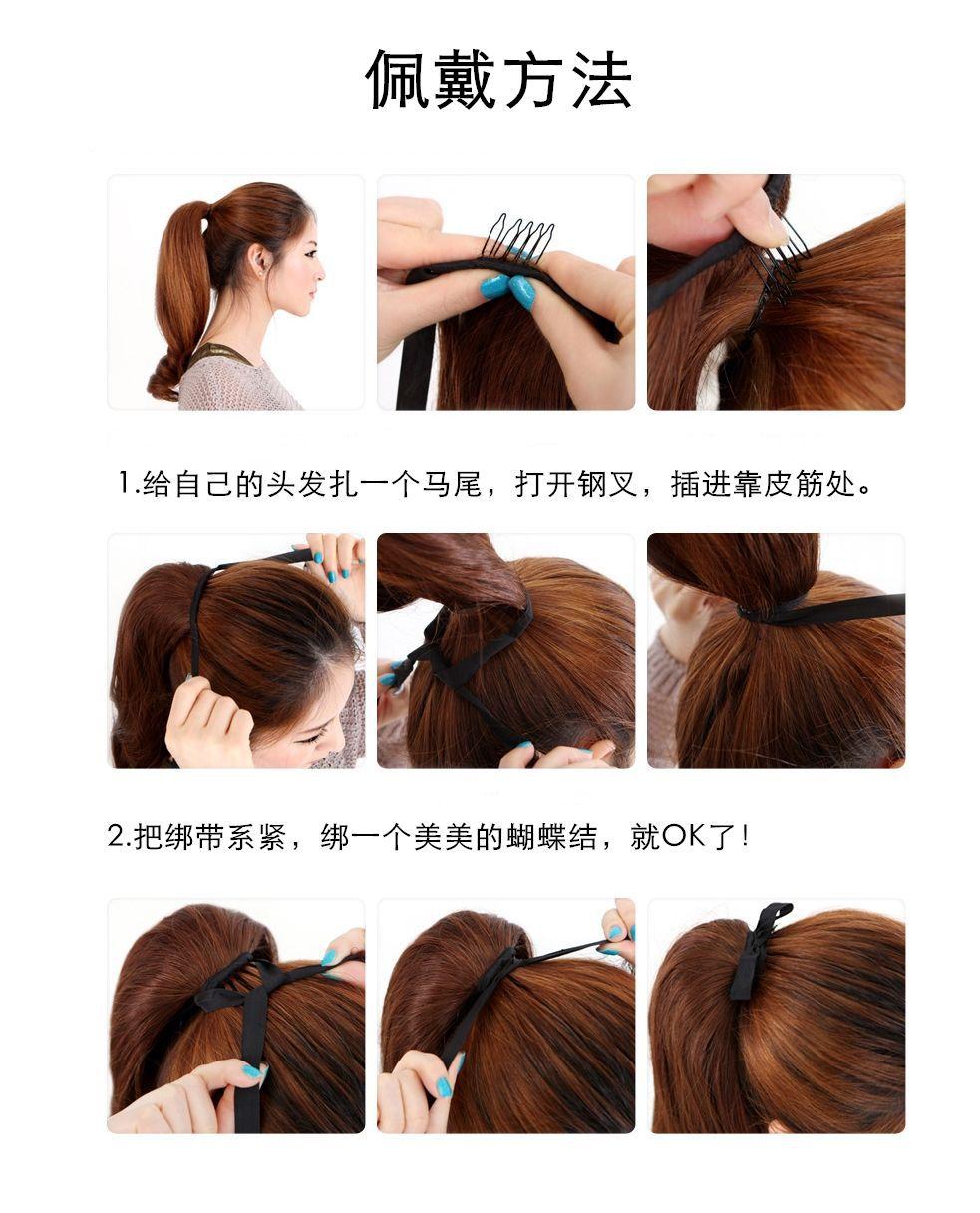 佩戴方法

1.给自己的头发扎一个马尾，打开钢叉，插进靠皮筋处。

2.把绑带系紧，绑一个美美的蝴蝶结，就OK了！