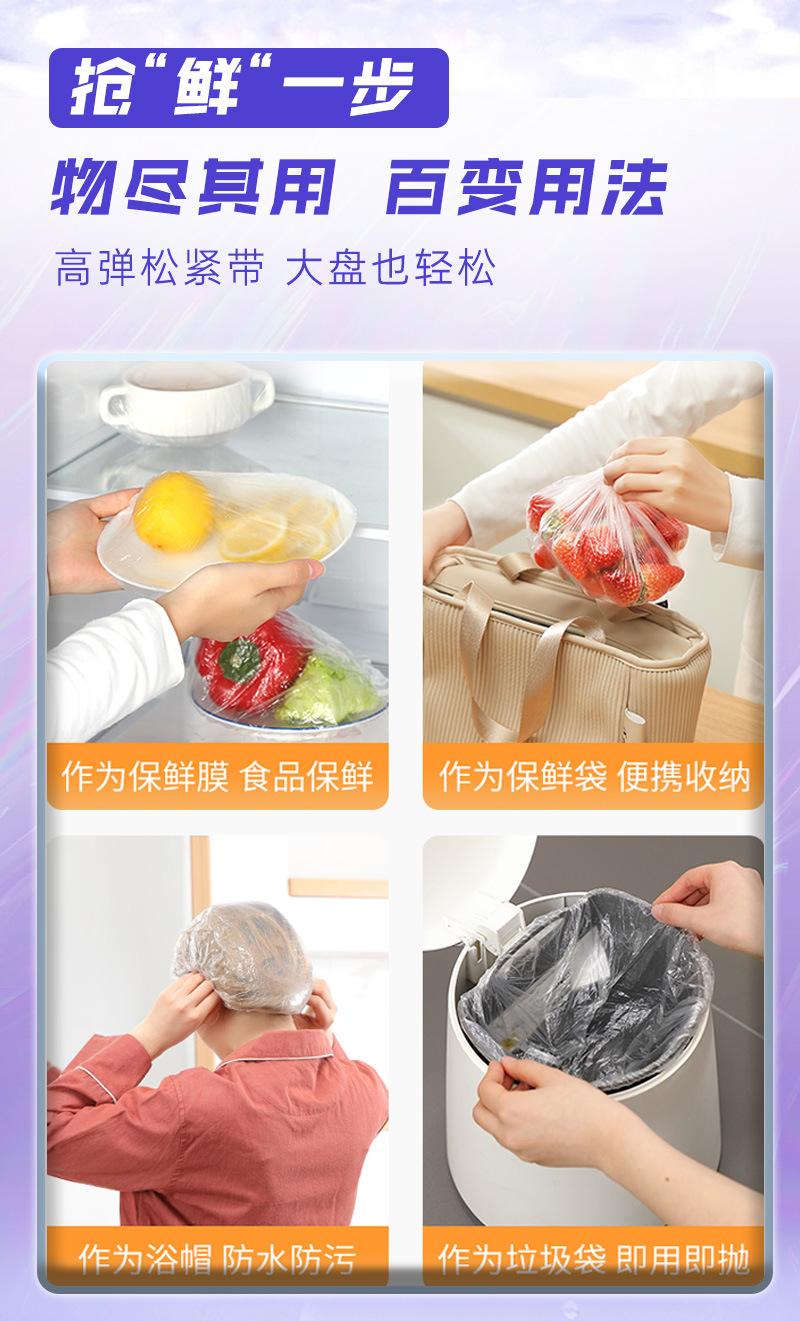 抢“鲜“一步

物尽其用 百变用法

高弹松紧带 大盘也轻松

作为保鲜膜 食品保鲜

作为保鲜袋 便携收纳

作为浴帽 防水防污

作为垃圾袋 即用即抛