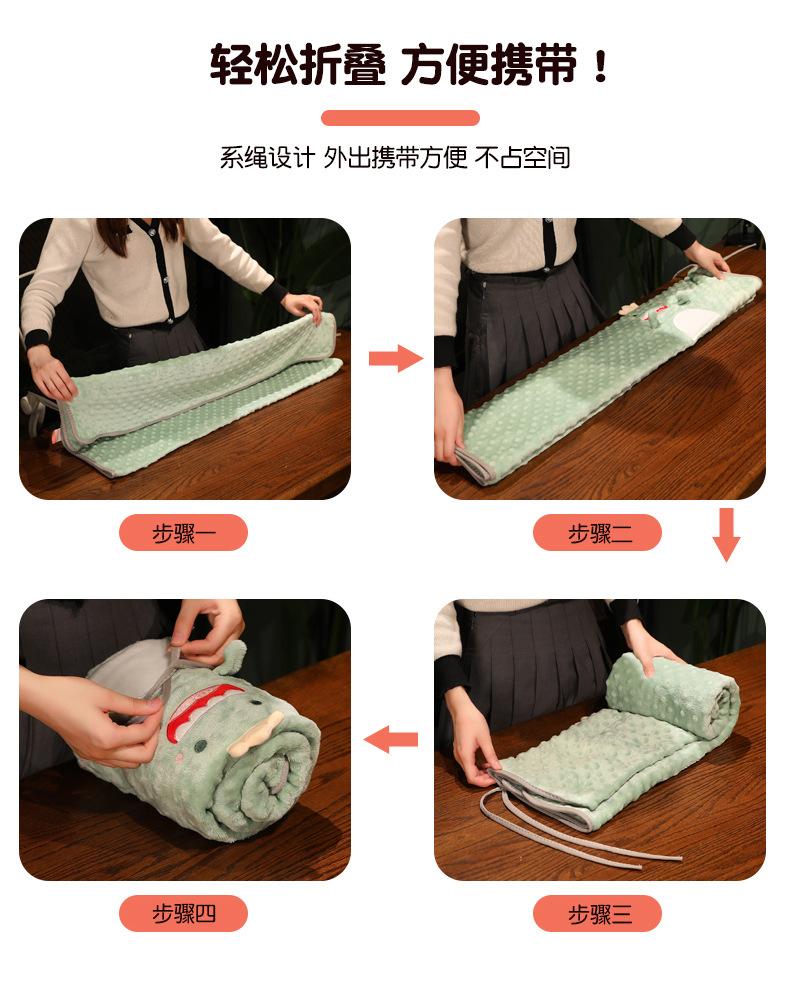 轻松折叠 方便携带！

系绳设计 外出携带方便 不占空间

步骤一

步骤二

步骤四

步骤三