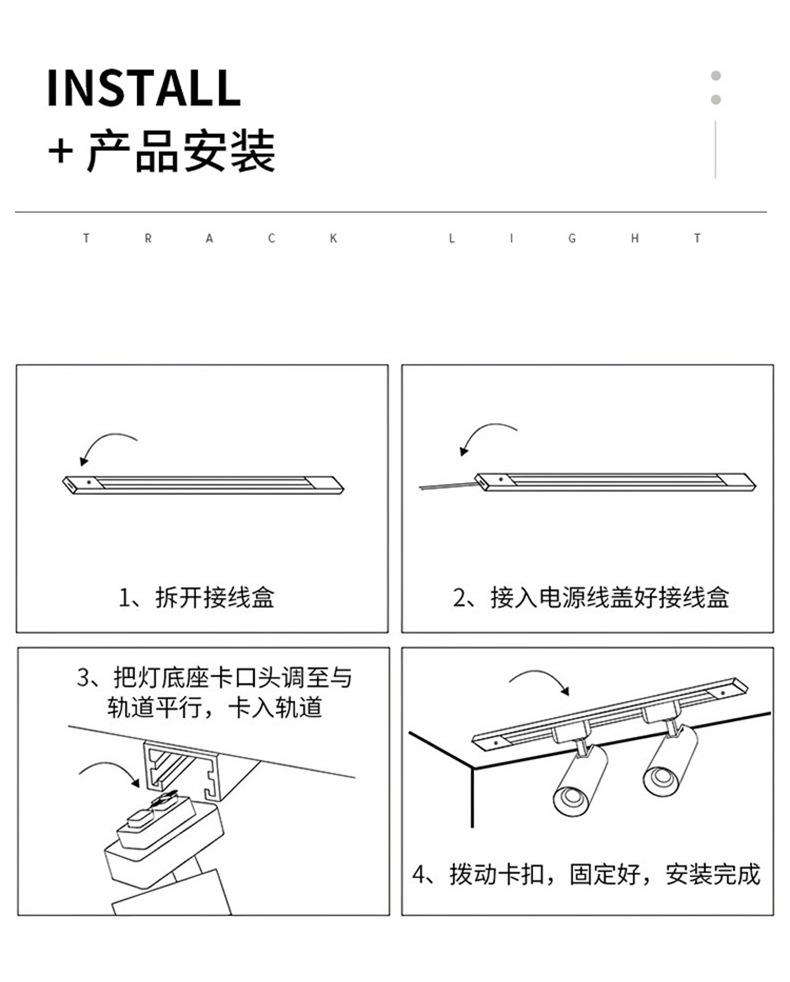 INSTALL

+ 产品安装

T R A C K L I G H T

1、拆开接线盒

2、接入电源线盖好接线盒

3、把灯底座卡口头调至与轨道平行，卡入轨道

4、拨动卡扣，固定好，安装完成