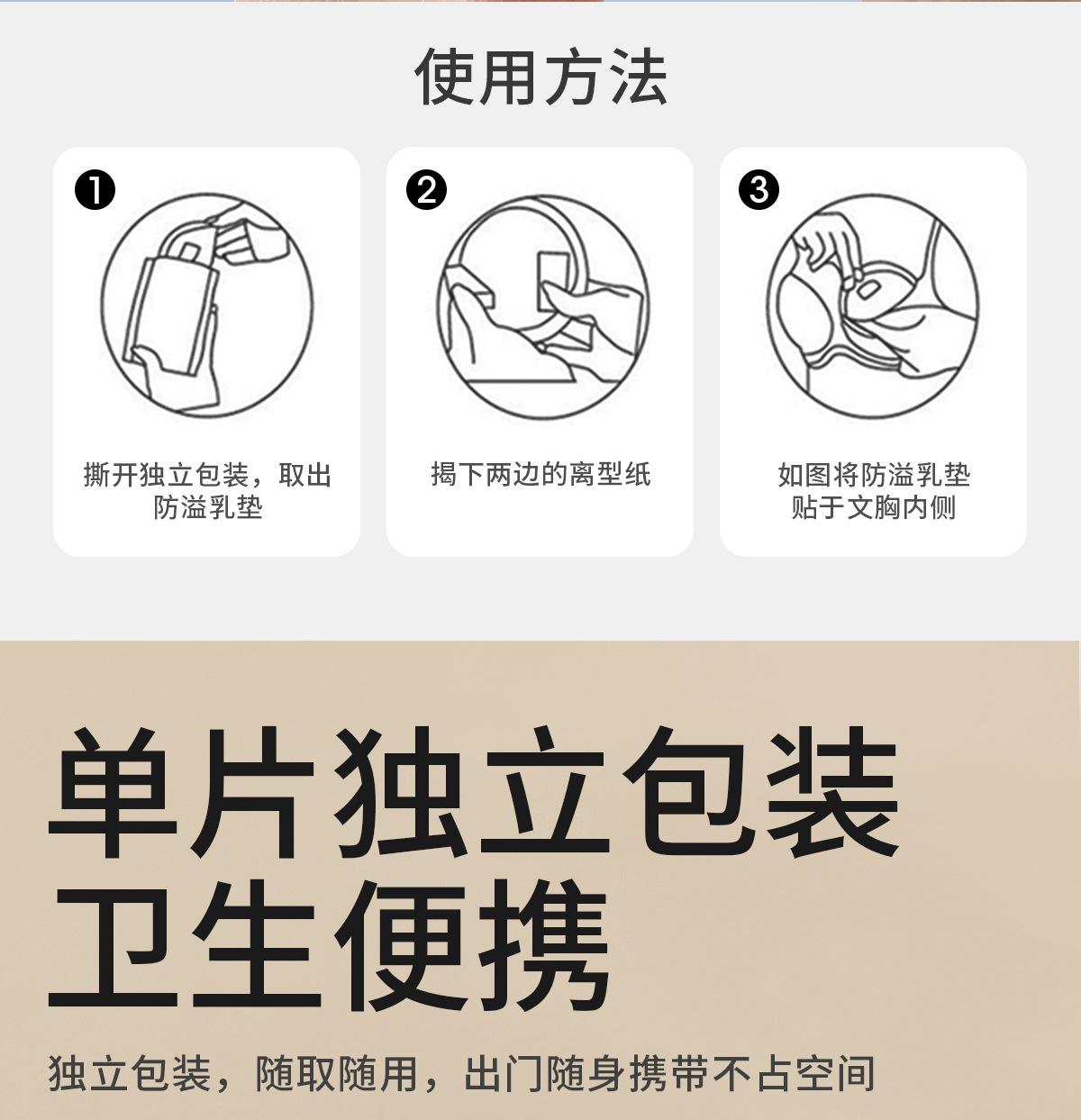 使用方法

❶
撕开独立包装，取出防溢乳垫

❷
揭下两边的离型纸

❸
如图将防溢乳垫贴于文胸内侧

单片独立包装
卫生便携

独立包装，随取随用，出门随身携带不占空间