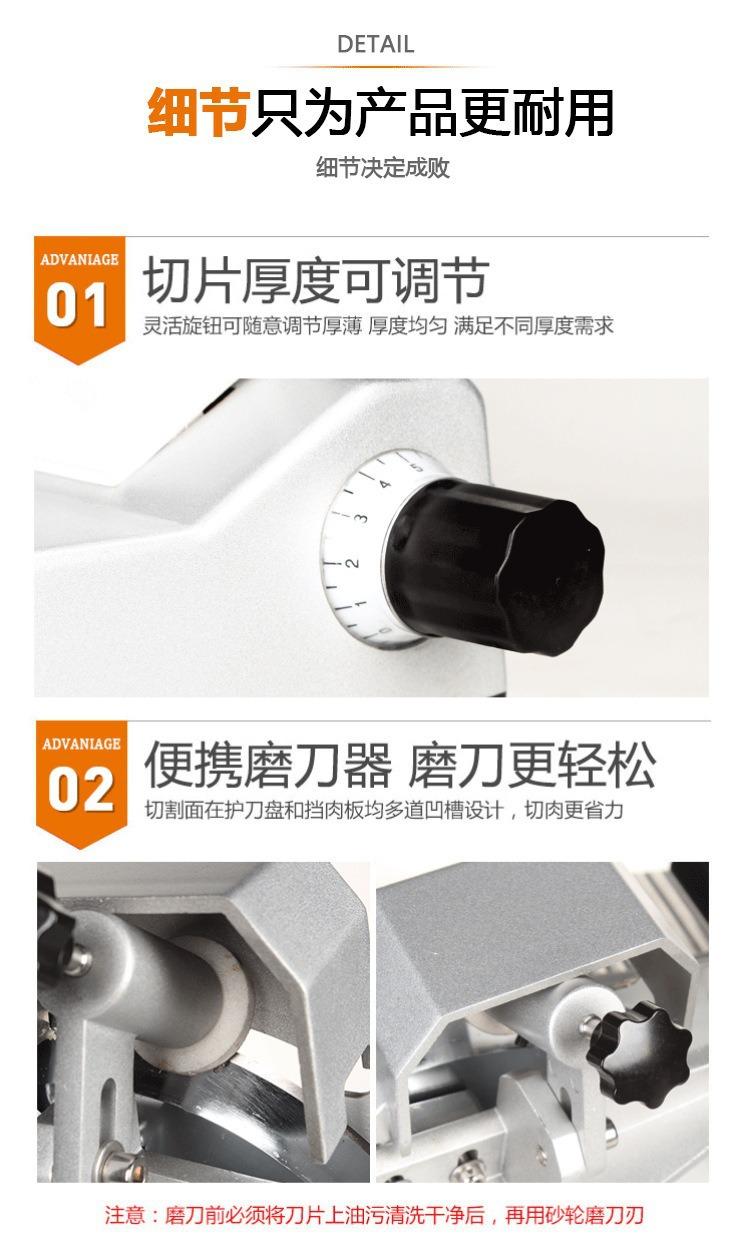 DETAIL

细节只为产品更耐用

细节决定成败

ADVANIAGE
01

切片厚度可调节

灵活旋钮可随意调节厚薄 厚度均匀 满足不同厚度需求

0 1 2 3 4 5

ADVANIAGE
02

便携磨刀器 磨刀更轻松

切割面在护刀盘和挡肉板均多道凹槽设计，切肉更省力

注意：磨刀前必须将刀片上油污清洗干净后，再用砂轮磨刀刃