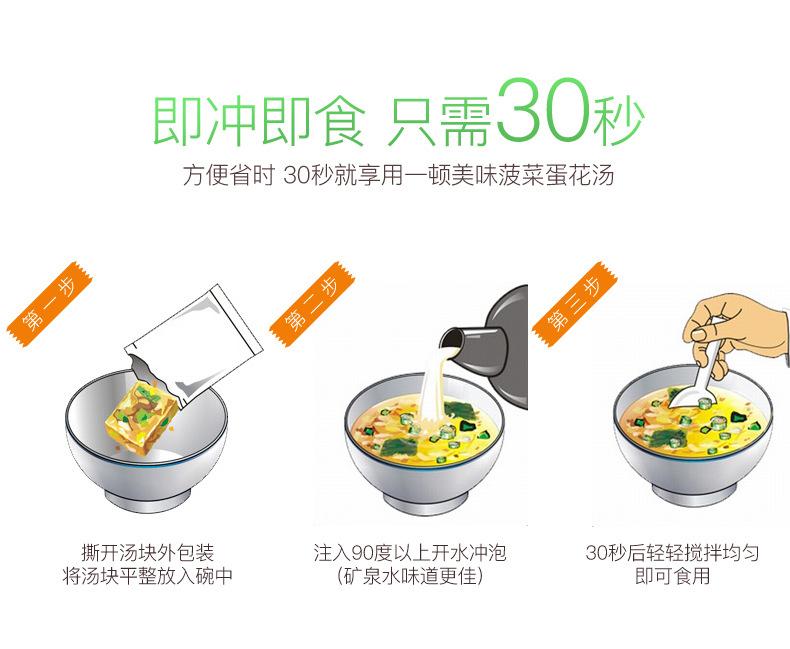 即冲即食 只需30秒

方便省时 30秒就享用一顿美味菠菜蛋花汤

第一步

撕开汤块外包装
将汤块平整放入碗中

第二步

注入90度以上开水冲泡
(矿泉水味道更佳)

第三步

30秒后轻轻搅拌均匀
即可食用