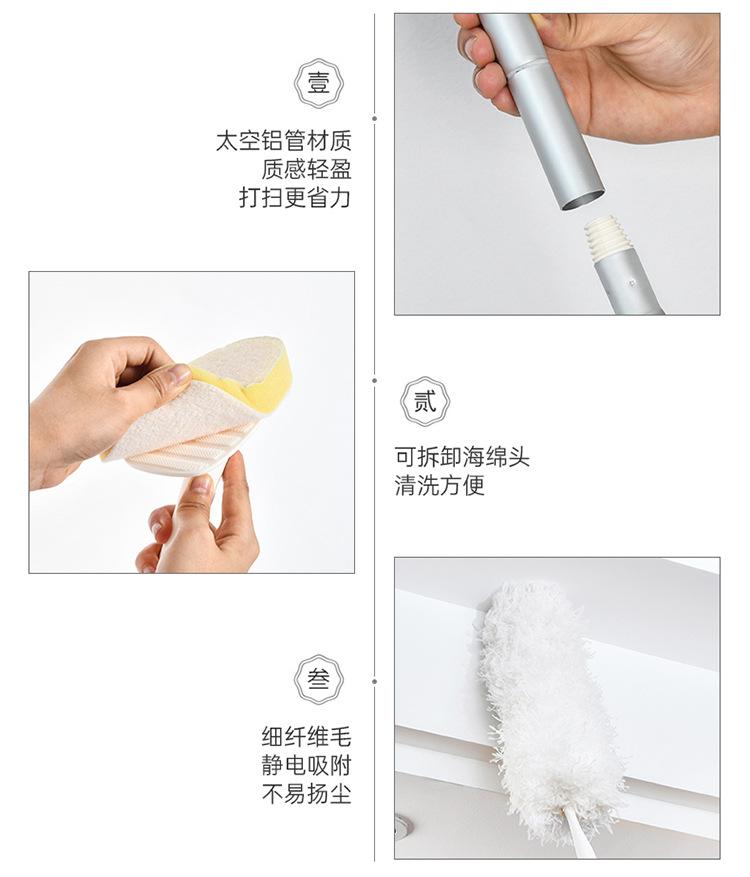 壹

太空铝管材质
质感轻盈
打扫更省力

贰

可拆卸海绵头
清洗方便

叁

细纤维毛
静电吸附
不易扬尘