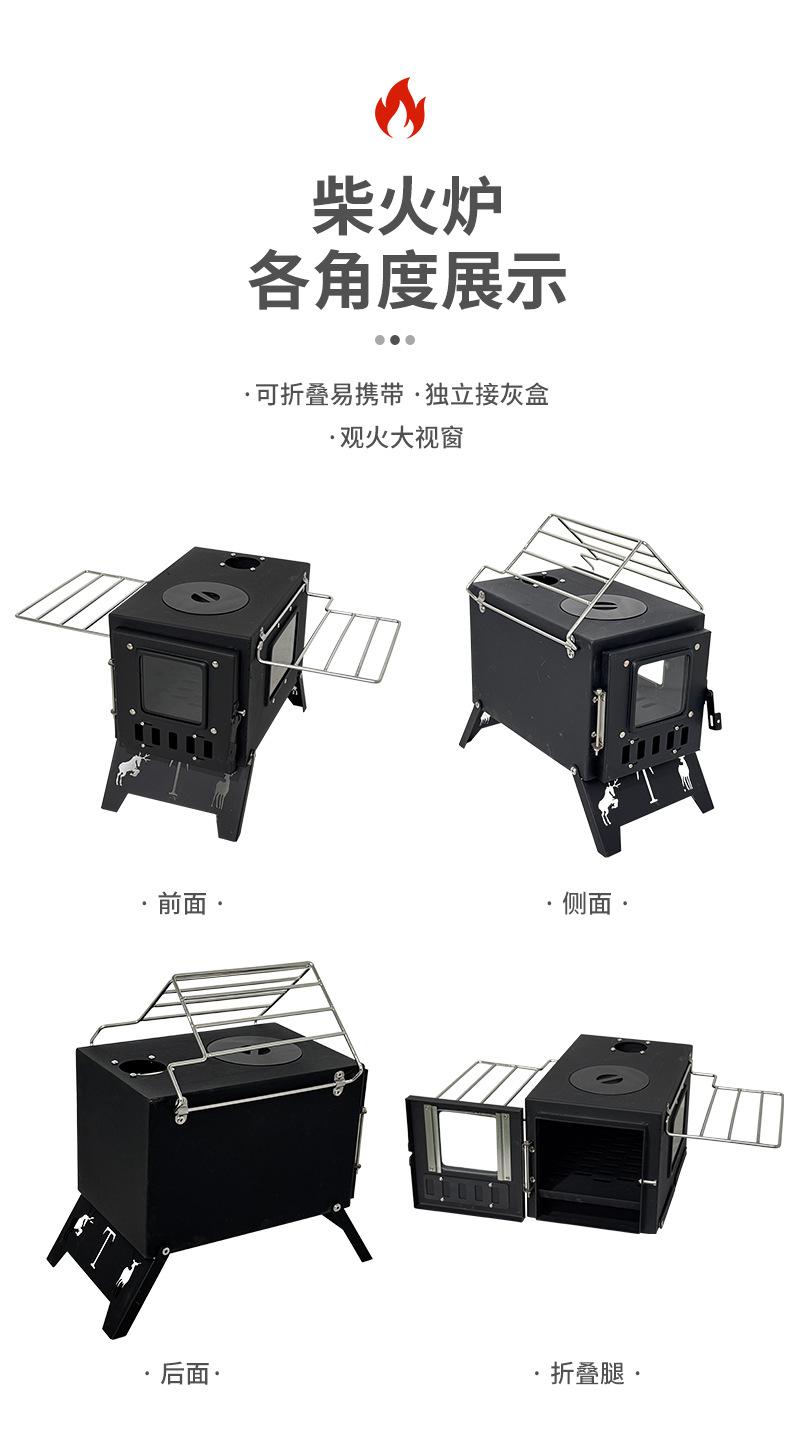 柴火炉
各角度展示

· 可折叠易携带 · 独立接灰盒
· 观火大视窗

· 前面 ·

· 侧面 ·

· 后面 ·

· 折叠腿 ·