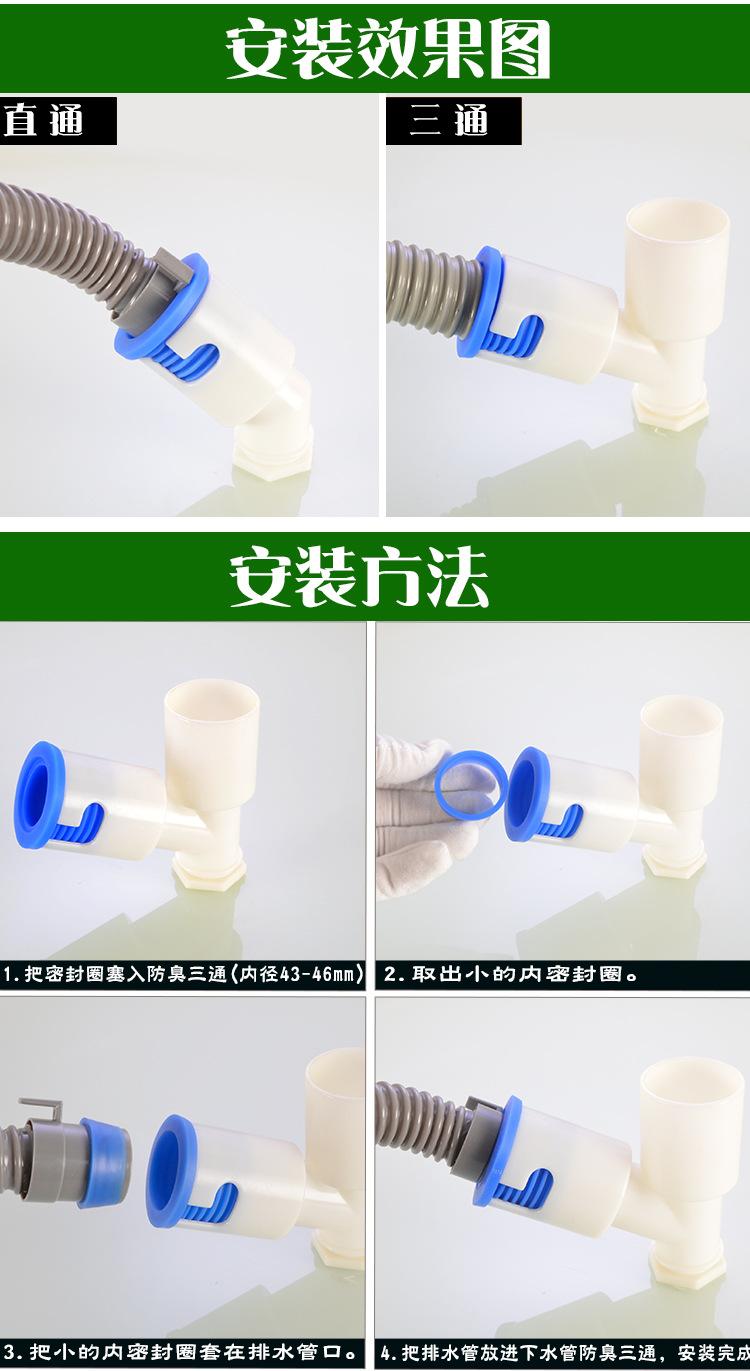 安装效果图

直通

三通

安装方法

1.把密封圈塞入防臭三通(内径43-46mm)

2.取出小的内密封圈。

3.把小的内密封圈套在排水管口。

4.把排水管放进下水管防臭三通，安装完成