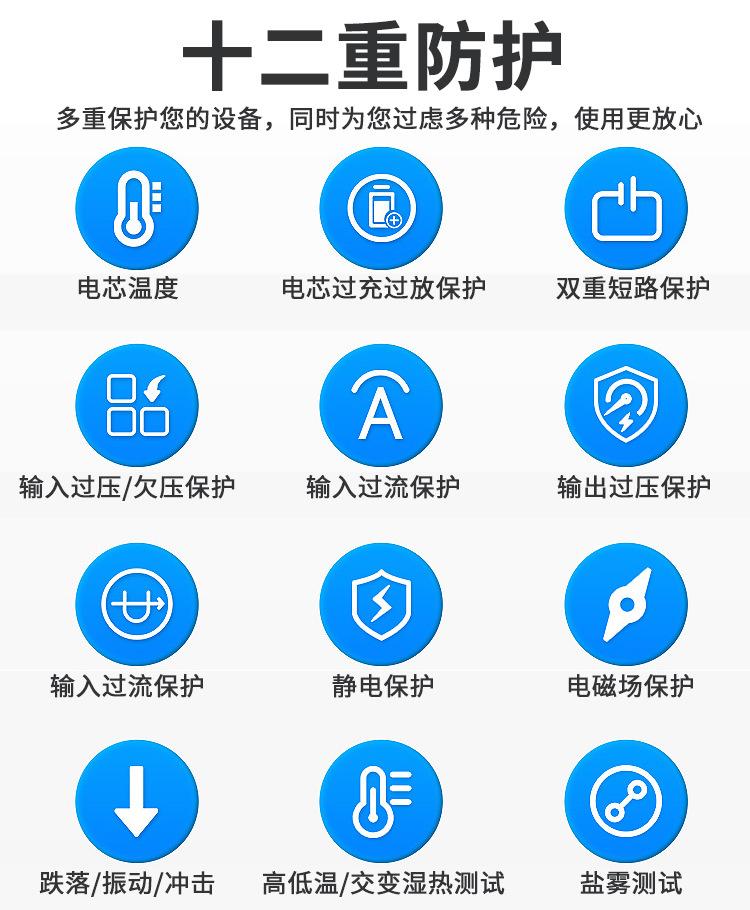 十二重防护

多重保护您的设备，同时为您过虑多种危险，使用更放心

电芯温度

电芯过充过放保护

双重短路保护

输入过压/欠压保护

输入过流保护

输出过压保护

输入过流保护

静电保护

电磁场保护

跌落/振动/冲击

高低温/交变湿热测试

盐雾测试