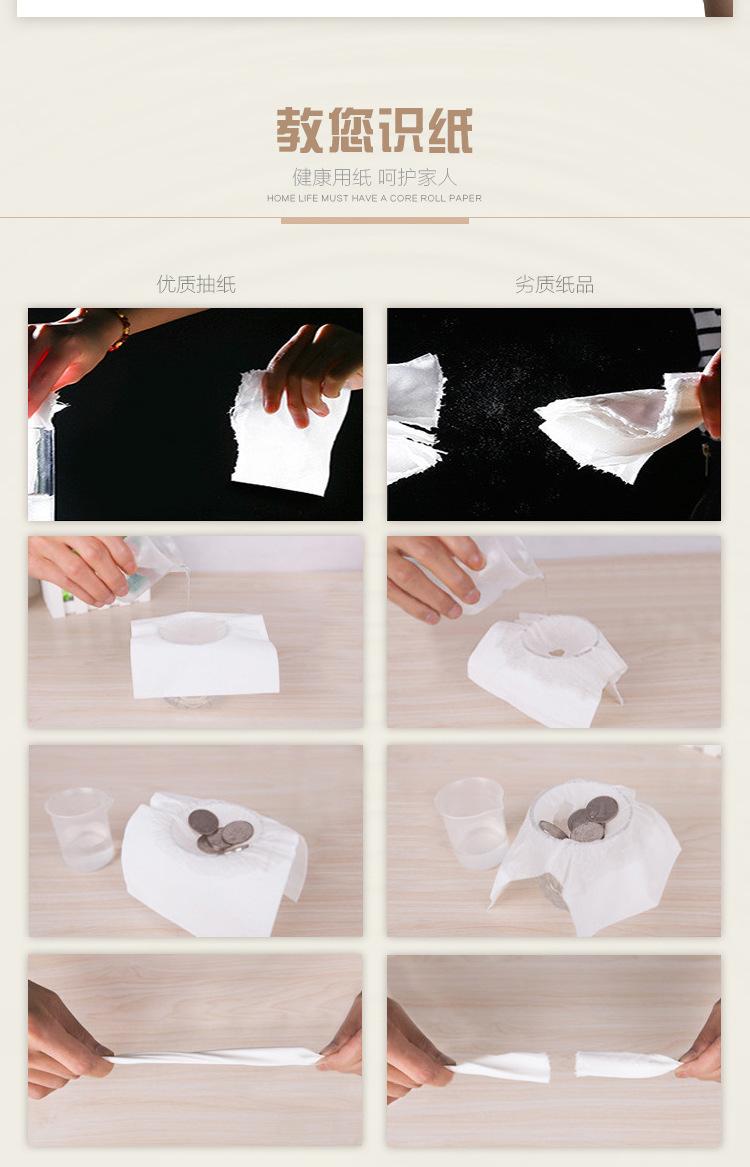 教您识纸

健康用纸 呵护家人

HOME LIFE MUST HAVE A CORE ROLL PAPER

优质抽纸

劣质纸品