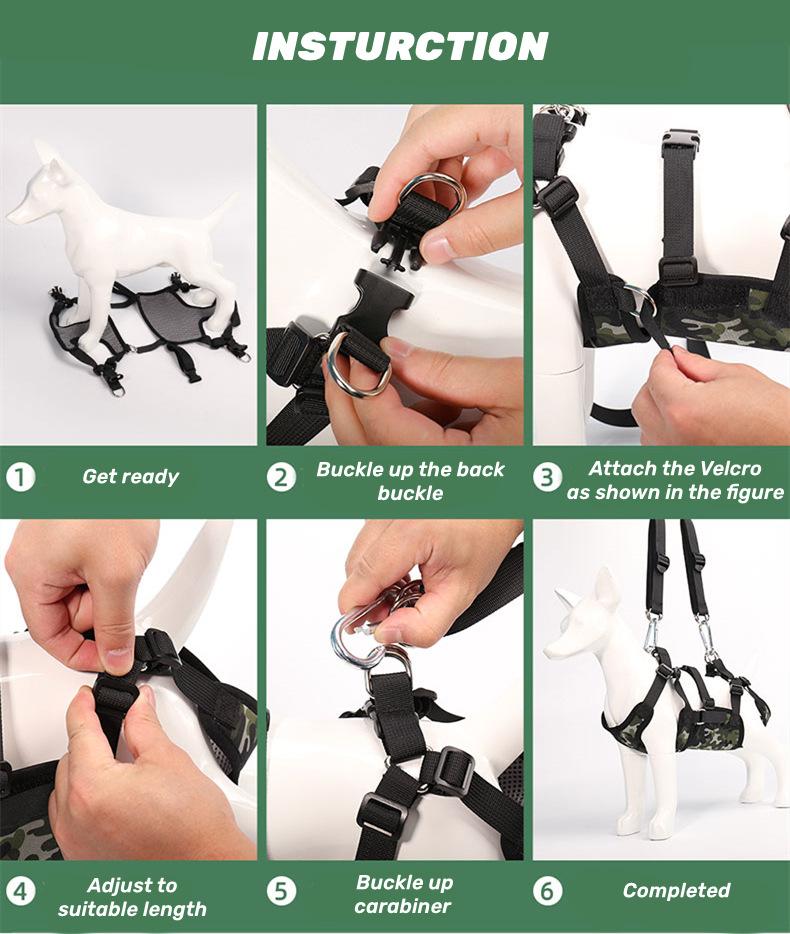 INSTURCTION

1 Get ready

2 Buckle up the back buckle

3 Attach the Velcro as shown in the figure

4 Adjust to suitable length

5 Buckle up carabiner

6 Completed