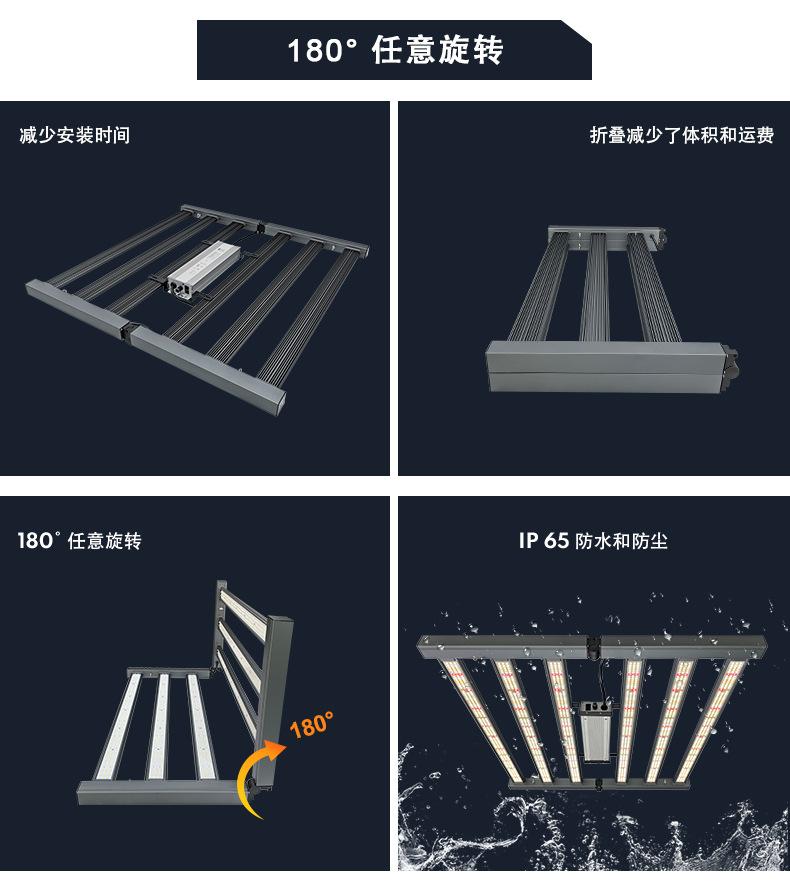 180° 任意旋转

减少安装时间

折叠减少了体积和运费

180° 任意旋转

180°

IP 65 防水和防尘