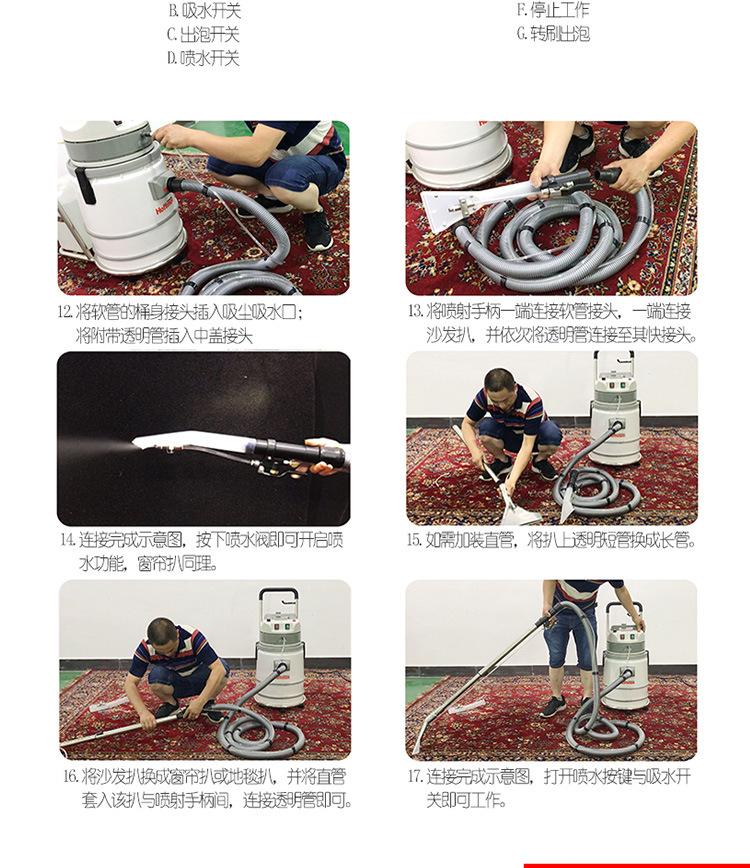 B. 吸水开关
C. 出泡开关
D. 喷水开关

F. 停止工作
G. 转刷出泡

12. 将软管的桶身接头插入吸尘吸水口；将附带透明管插入中盖接头

13. 将喷射手柄一端连接软管接头，一端连接沙发扒，并依次将透明管连接至其快接头。

14. 连接完成示意图，按下喷水阀即可开启喷水功能，窗帘扒同理。

15. 如需加装直管，将扒上透明短管换成长管。

16. 将沙发扒换成窗帘扒或地毯扒，并将直管套入该扒与喷射手柄间，连接透明管即可。

17. 连接完成示意图，打开喷水按键与吸水开关即可工作。